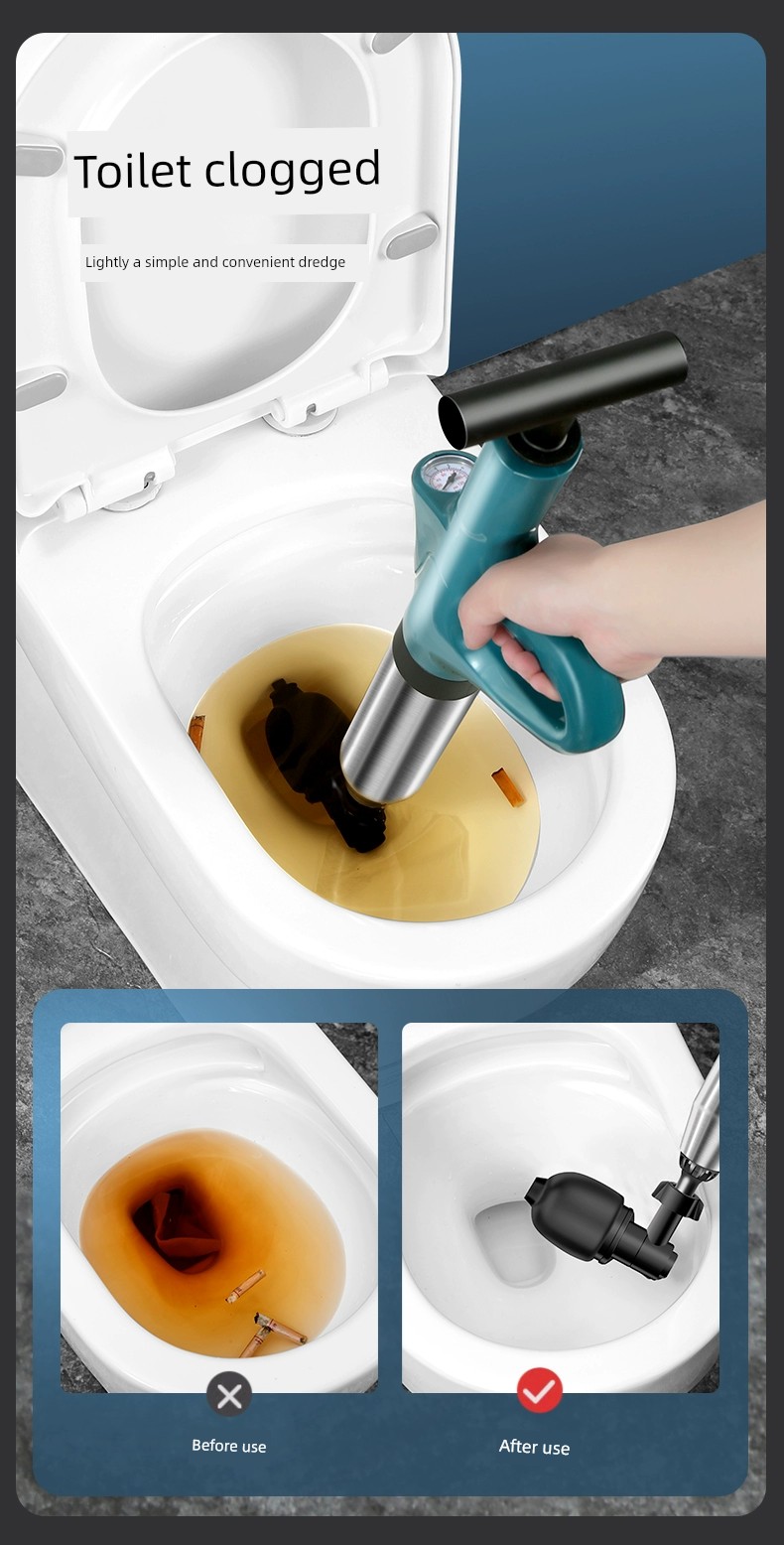 Toilet clogged

Lightly a simple and convenient dredge

Before use

After use