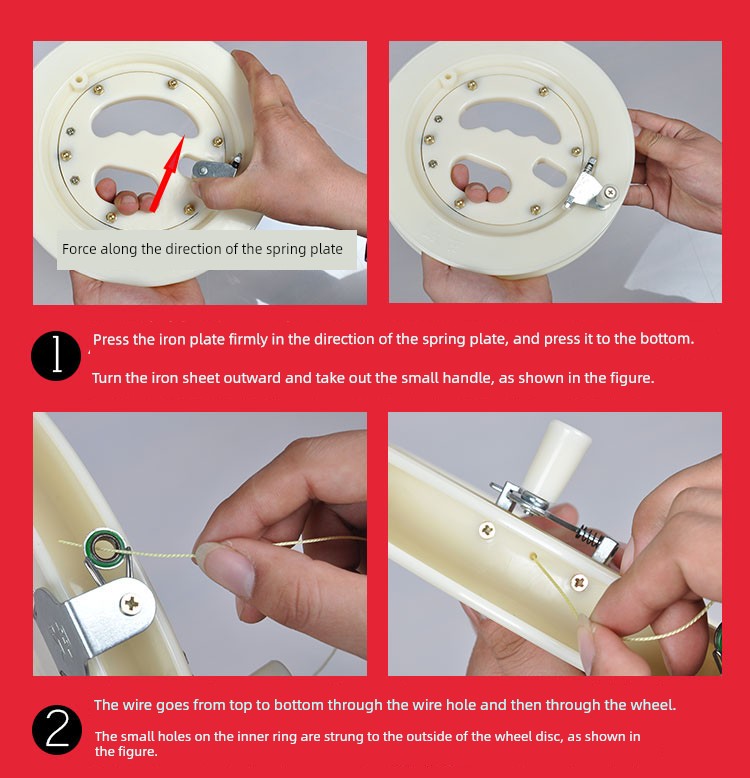 Force along the direction of the spring plate

1

Press the iron plate firmly in the direction of the spring plate, and press it to the bottom.

Turn the iron sheet outward and take out the small handle, as shown in the figure.

2

The wire goes from top to bottom through the wire hole and then through the wheel.

The small holes on the inner ring are strung to the outside of the wheel disc, as shown in the figure.