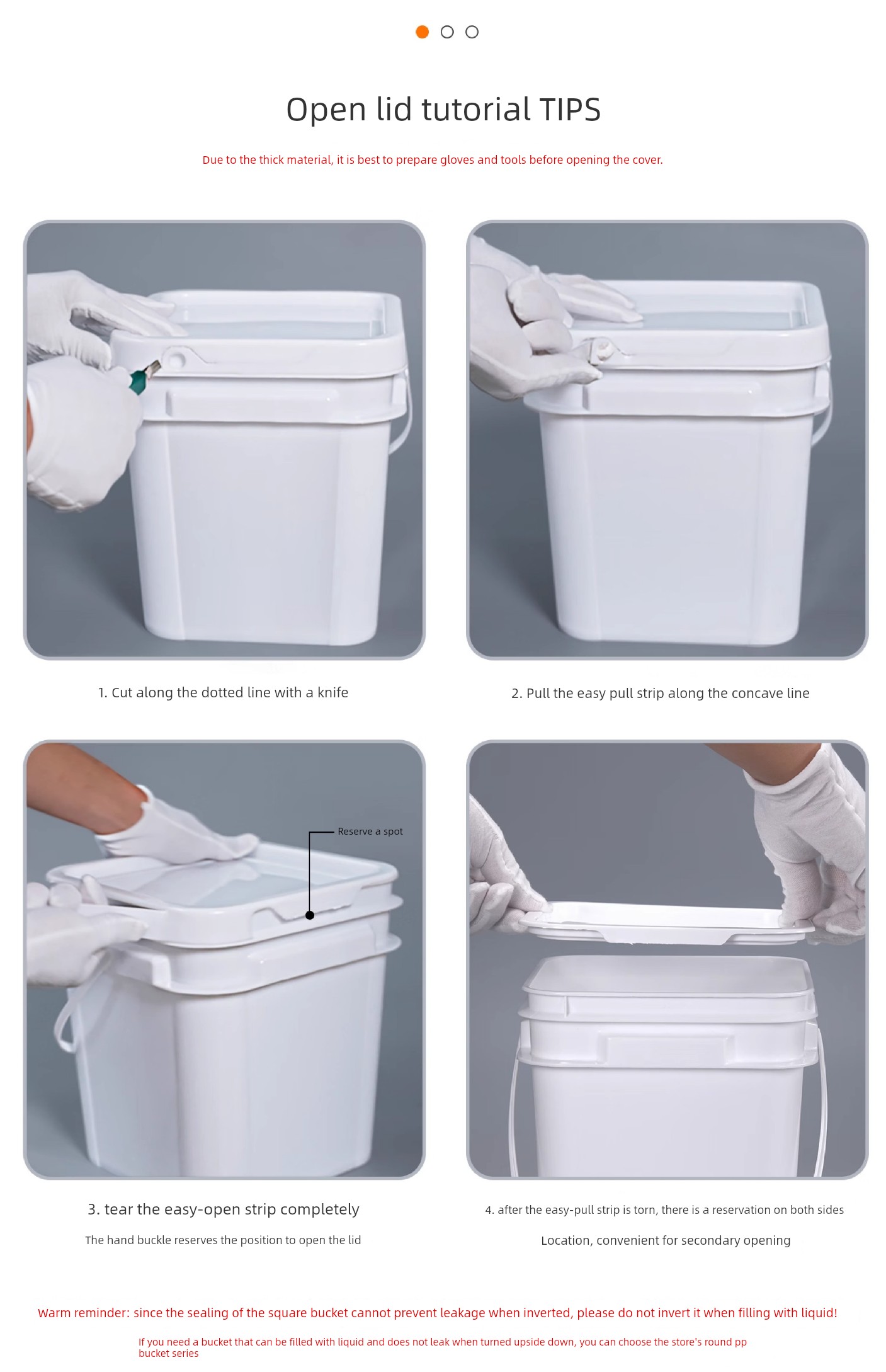 Open lid tutorial TIPS

Due to the thick material, it is best to prepare gloves and tools before opening the cover.

1. Cut along the dotted line with a knife

2. Pull the easy pull strip along the concave line

Reserve a spot

3. tear the easy-open strip completely

The hand buckle reserves the position to open the lid

4. after the easy-pull strip is torn, there is a reservation on both sides

Location, convenient for secondary opening

Warm reminder: since the sealing of the square bucket cannot prevent leakage when inverted, please do not invert it when filling with liquid!

If you need a bucket that can be filled with liquid and does not leak when turned upside down, you can choose the store's round pp bucket series