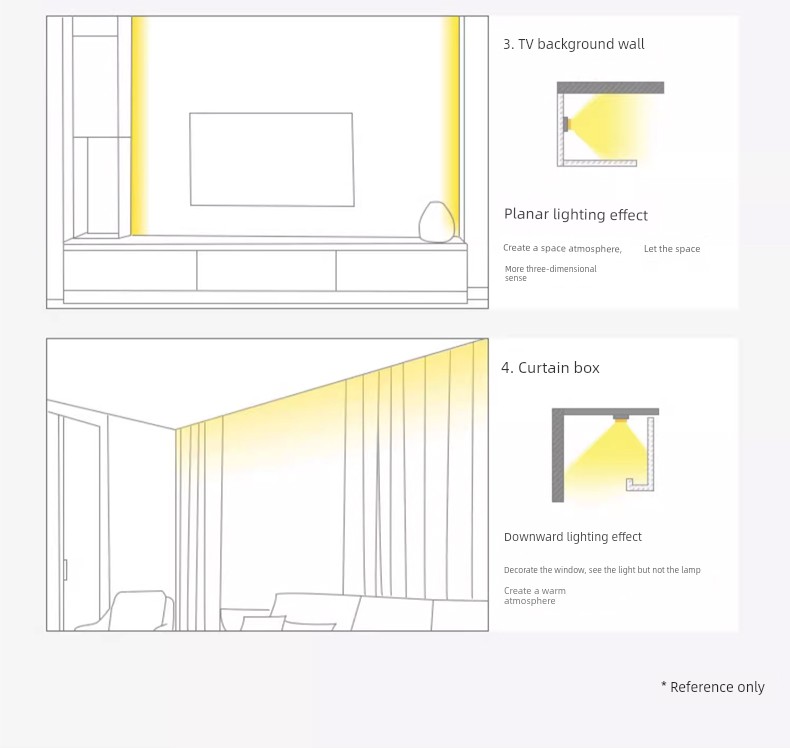 3. TV background wall

Planar lighting effect

Create a space atmosphere, Let the space

More three-dimensional sense

4. Curtain box

Downward lighting effect

Decorate the window, see the light but not the lamp

Create a warm atmosphere

* Reference only