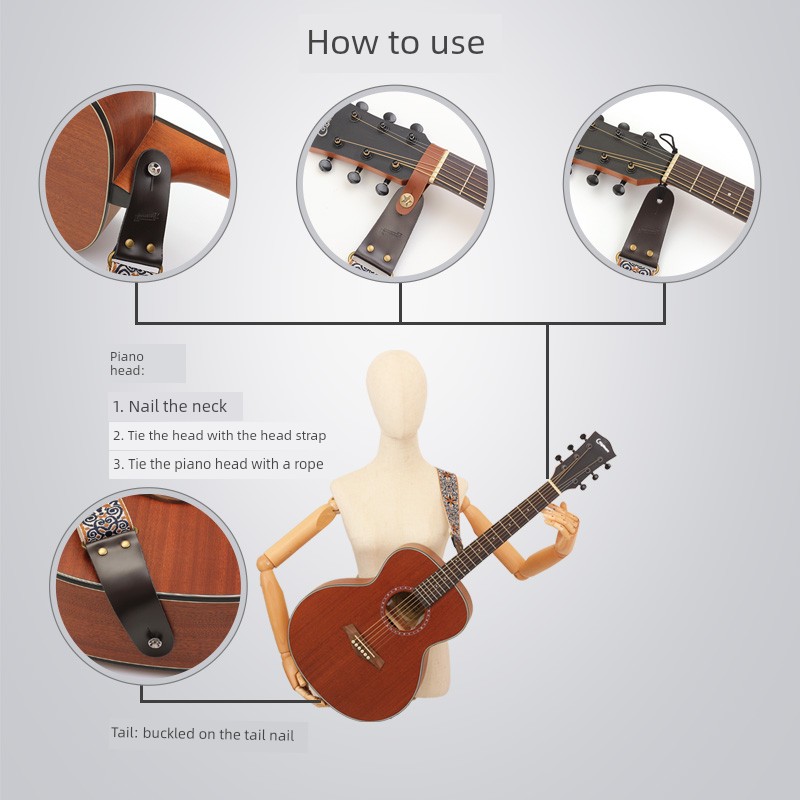 How to use

Piano head:

1. Nail the neck

2. Tie the head with the head strap

3. Tie the piano head with a rope

Tail: buckled on the tail nail