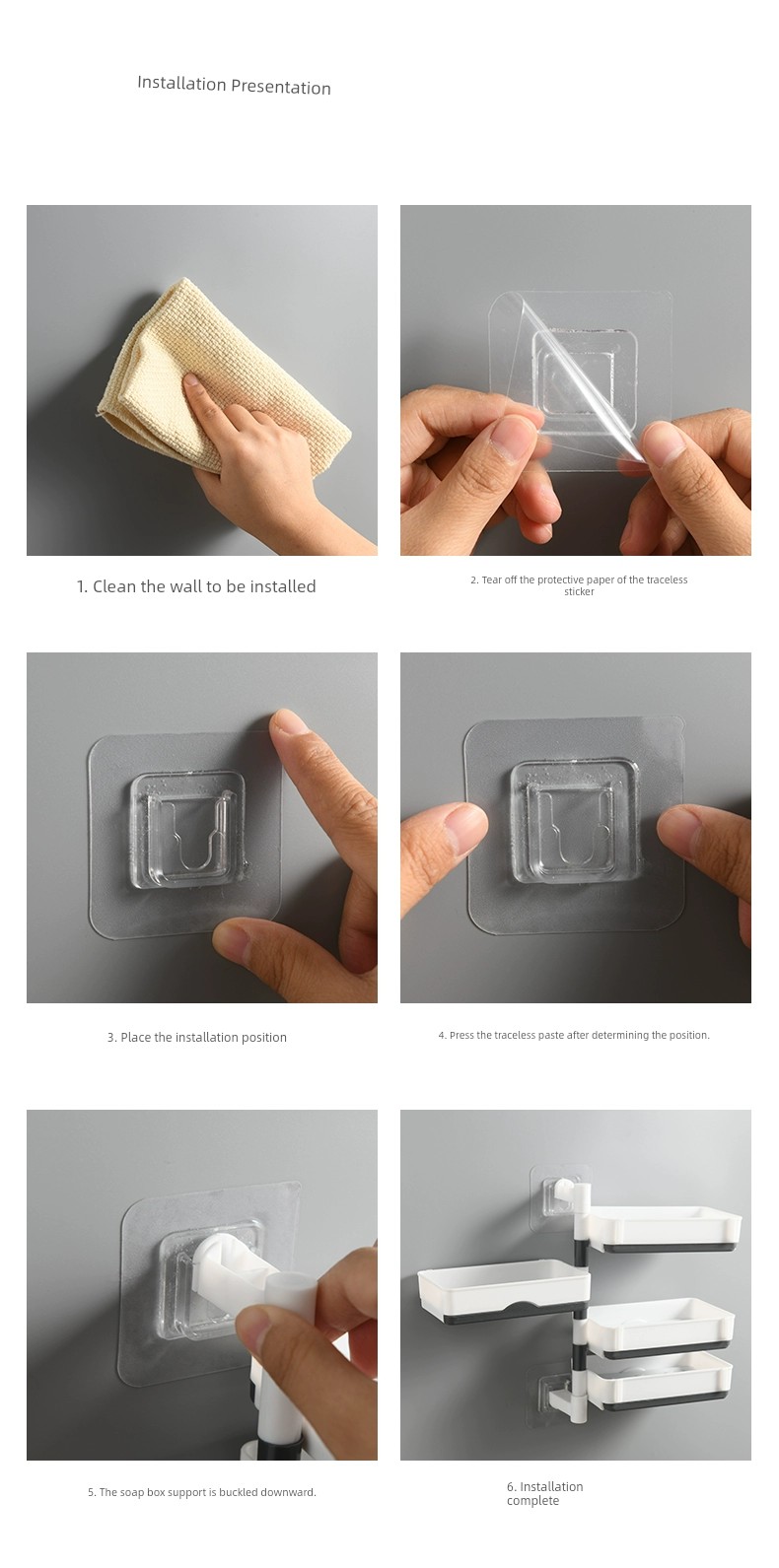 Installation Presentation

1. Clean the wall to be installed

2. Tear off the protective paper of the traceless sticker

3. Place the installation position

4. Press the traceless paste after determining the position.

5. The soap box support is buckled downward.

6. Installation complete