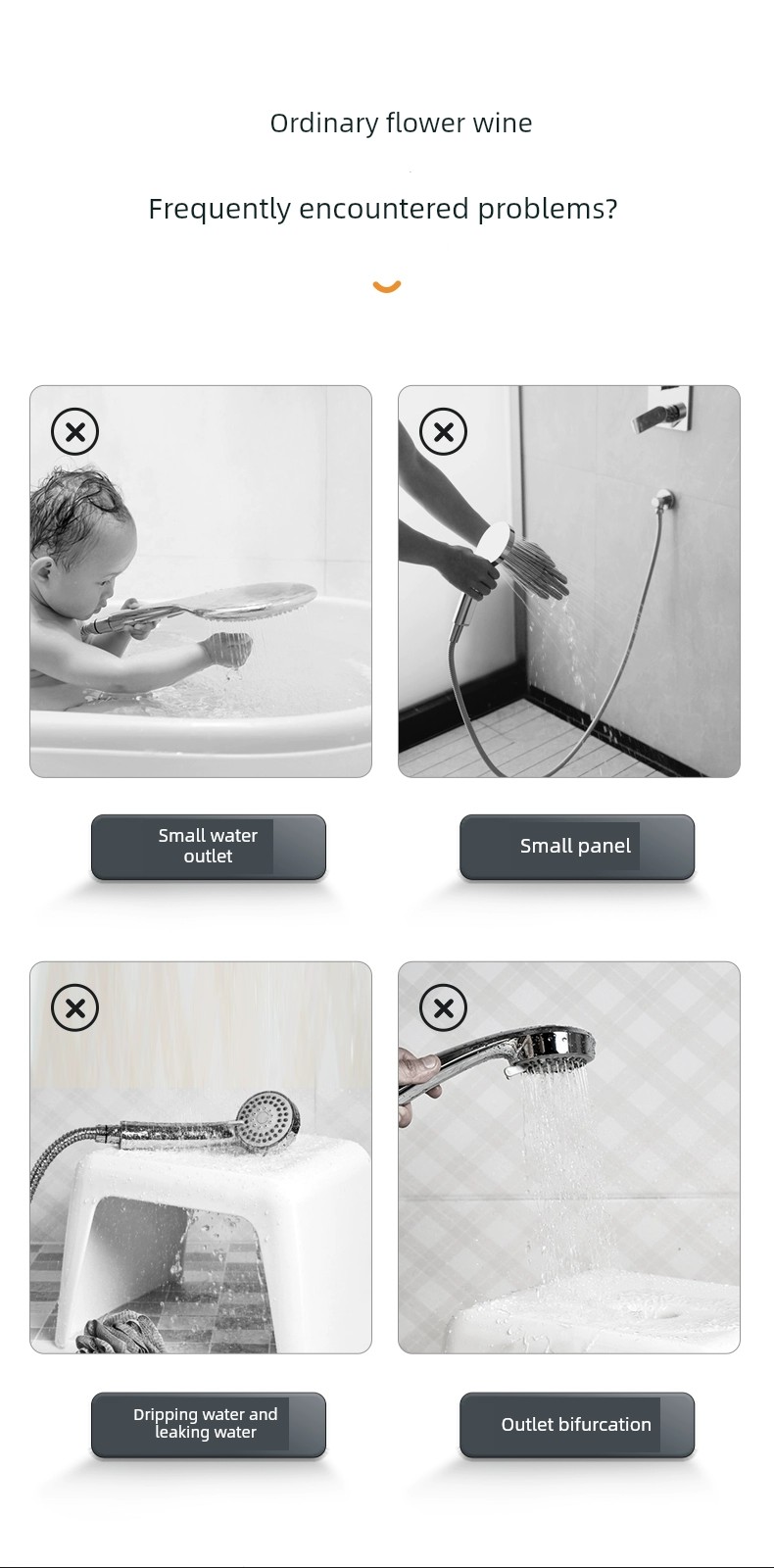 Ordinary flower wine

Frequently encountered problems?

Small water outlet

Small panel

Dripping water and leaking water

Outlet bifurcation