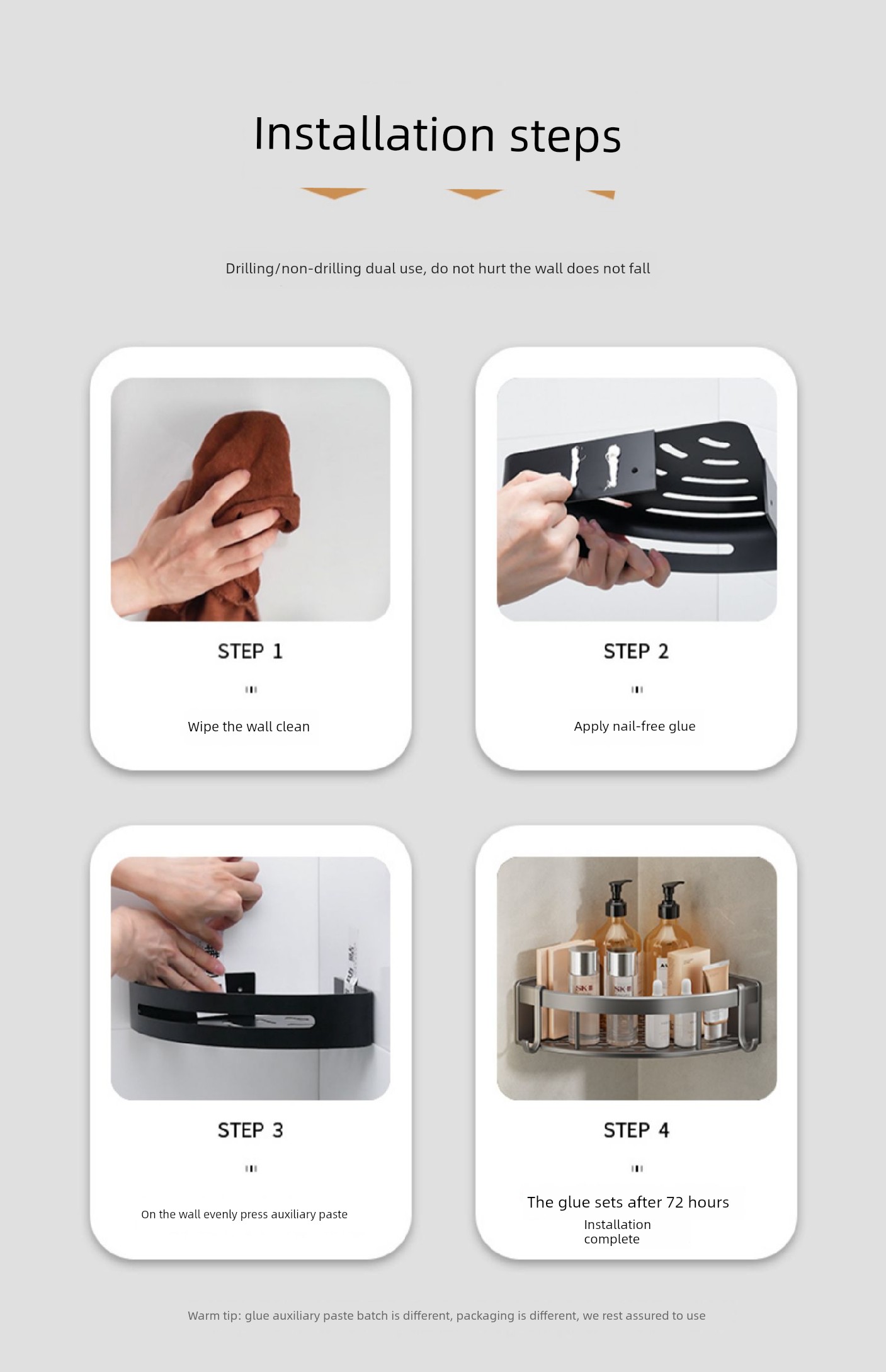 Installation steps

Drilling/non-drilling dual use, do not hurt the wall does not fall

STEP 1

Wipe the wall clean

STEP 2

Apply nail-free glue

STEP 3

On the wall evenly press auxiliary paste

STEP 4

The glue sets after 72 hours
Installation complete

Warm tip: glue auxiliary paste batch is different, packaging is different, we rest assured to use