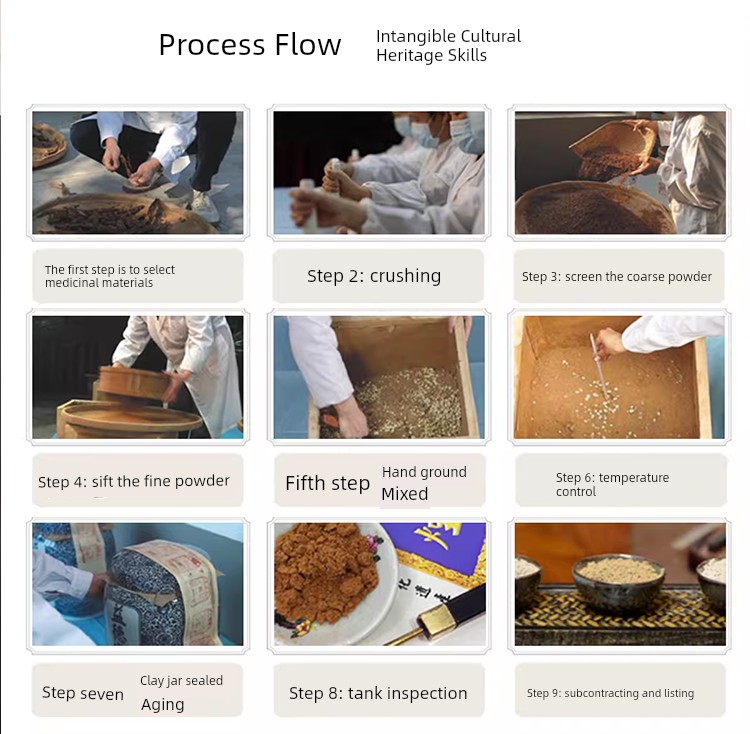 Process Flow

Intangible Cultural Heritage Skills

The first step is to select medicinal materials

Step 2: crushing

Step 3: screen the coarse powder

Step 4: sift the fine powder

Fifth step Hand ground Mixed

Step 6: temperature control

Step seven Clay jar sealed Aging

Step 8: tank inspection

Step 9: subcontracting and listing