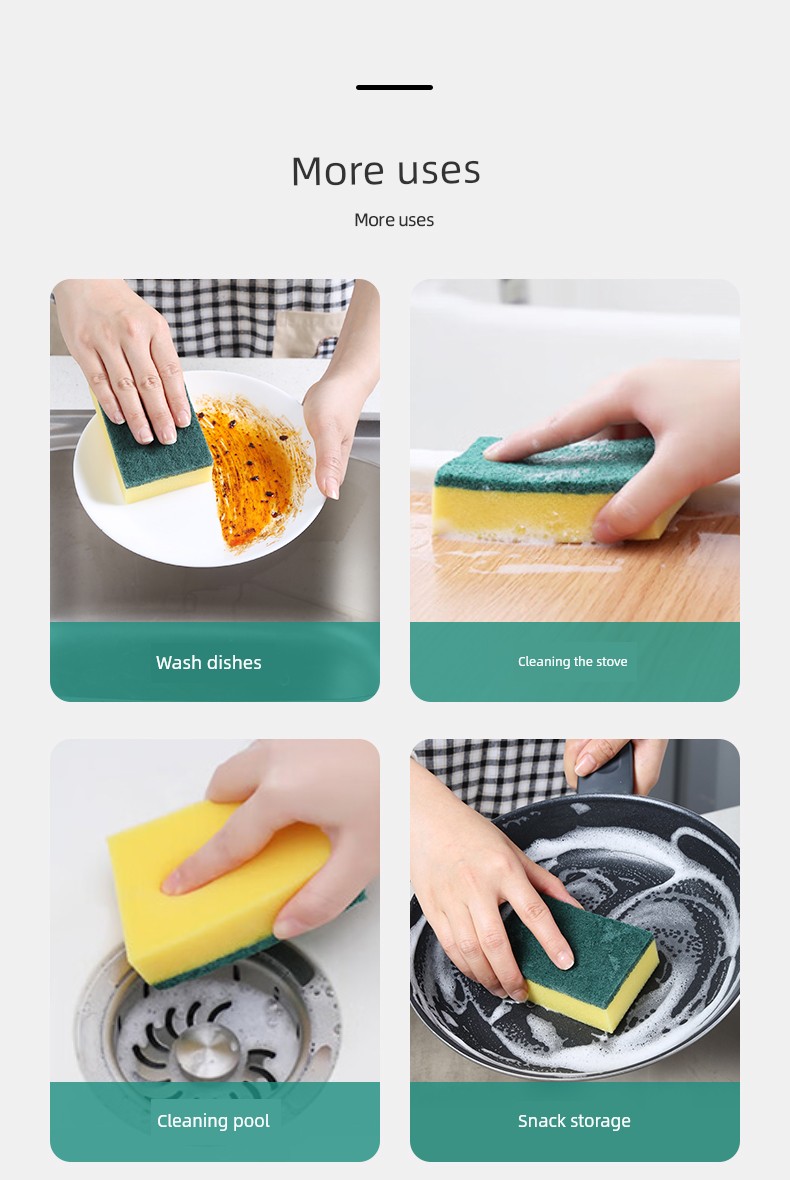 More uses

More uses

Wash dishes

Cleaning the stove

Cleaning pool

Snack storage