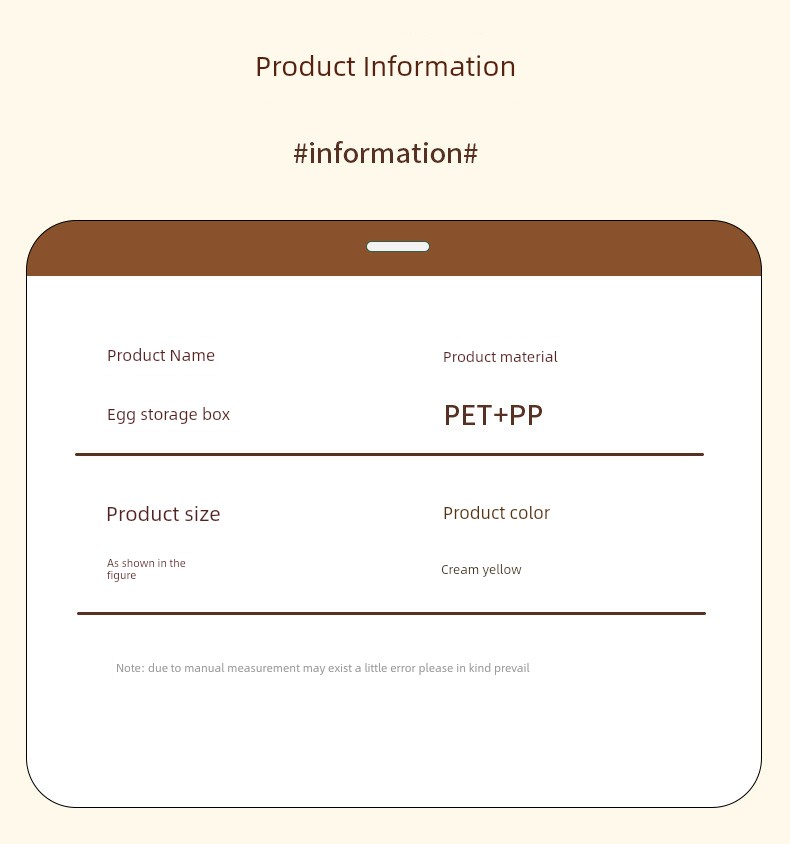 Product Information

#information#

Product Name

Egg storage box

Product material

PET+PP

Product size

As shown in the figure

Product color

Cream yellow

Note: due to manual measurement may exist a little error please in kind prevail