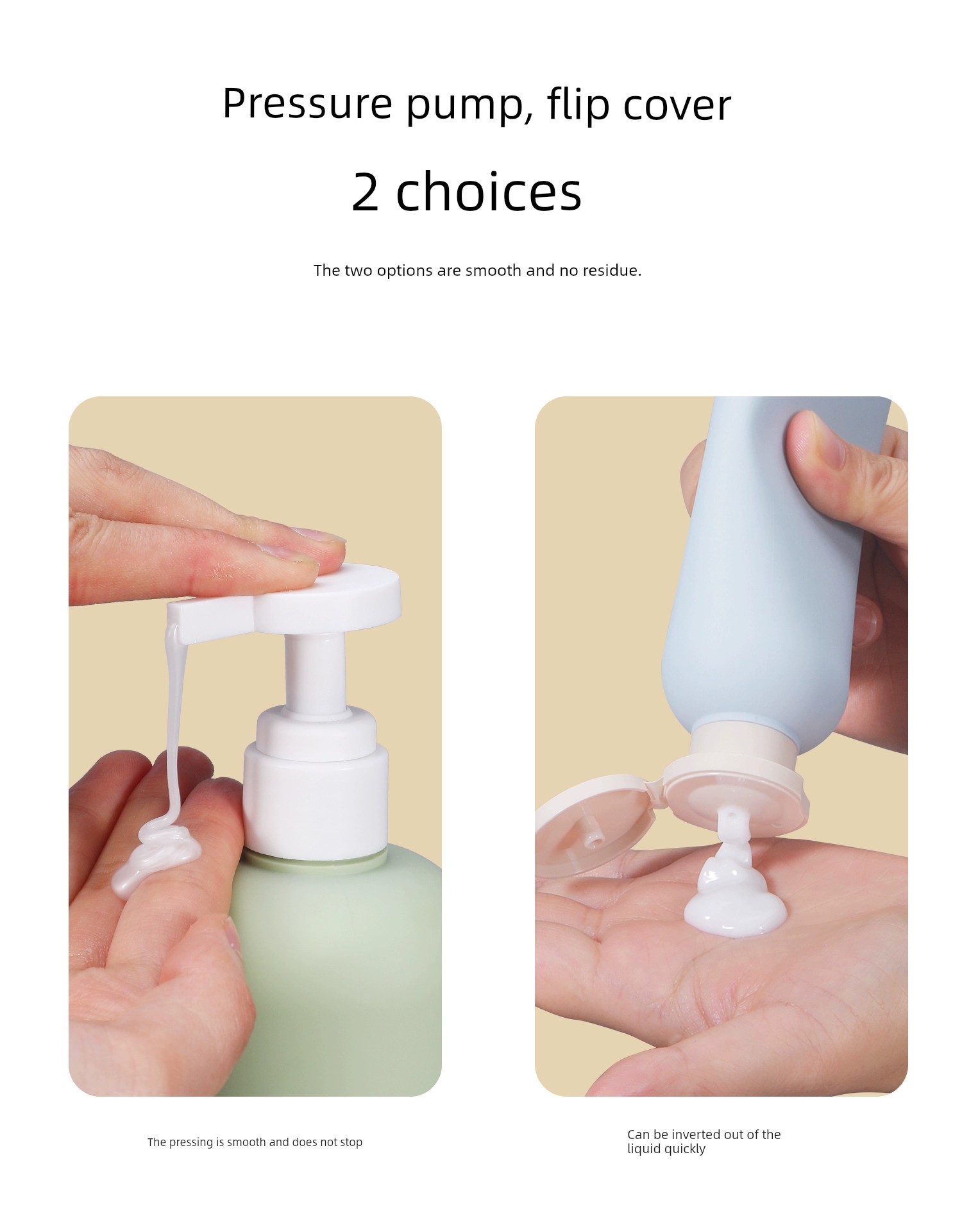 Pressure pump, flip cover

2 choices

The two options are smooth and no residue.

The pressing is smooth and does not stop

Can be inverted out of the liquid quickly