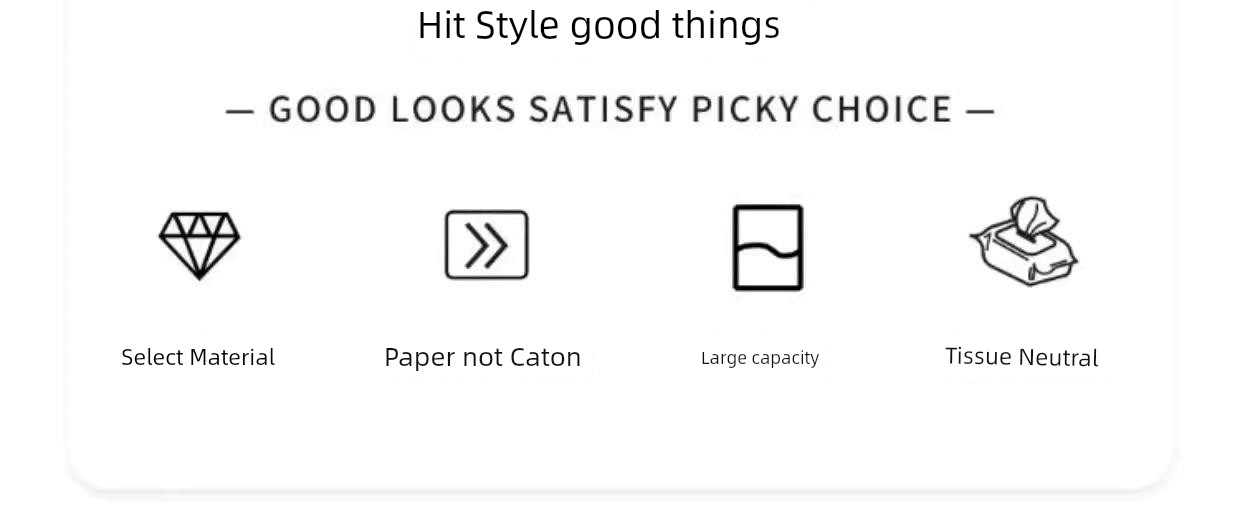 Hit Style good things

— GOOD LOOKS SATISFY PICKY CHOICE —

Select Material

Paper not Caton

Large capacity

Tissue Neutral