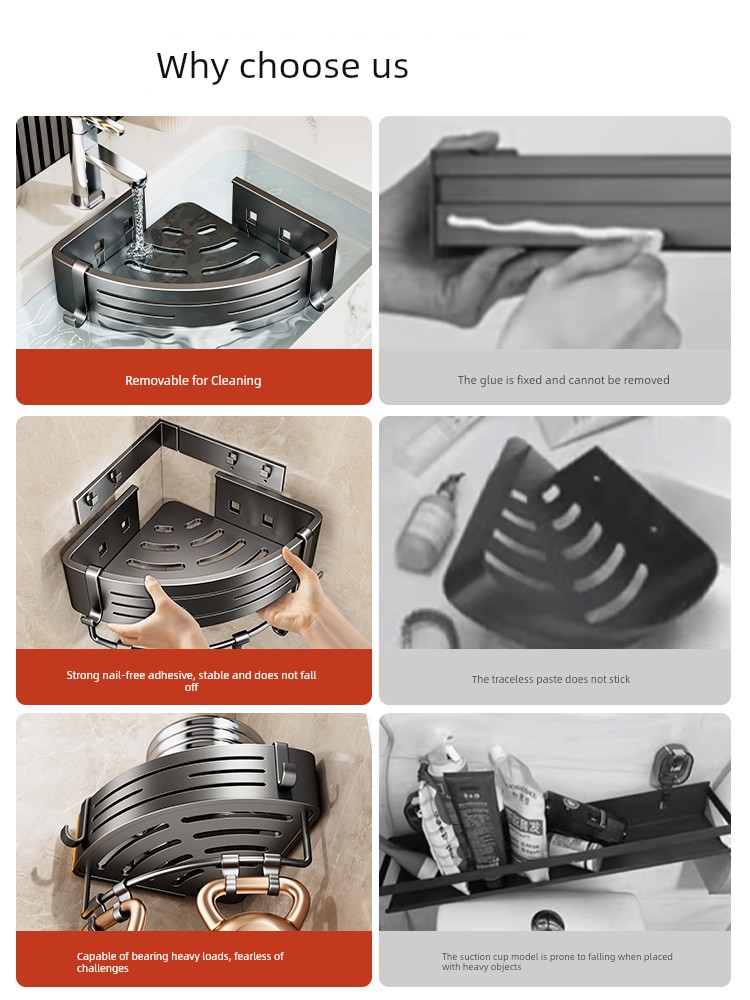 Why choose us

Removable for Cleaning

The glue is fixed and cannot be removed

Strong nail-free adhesive, stable and does not fall off

The traceless paste does not stick

Capable of bearing heavy loads, fearless of challenges

The suction cup model is prone to falling when placed with heavy objects