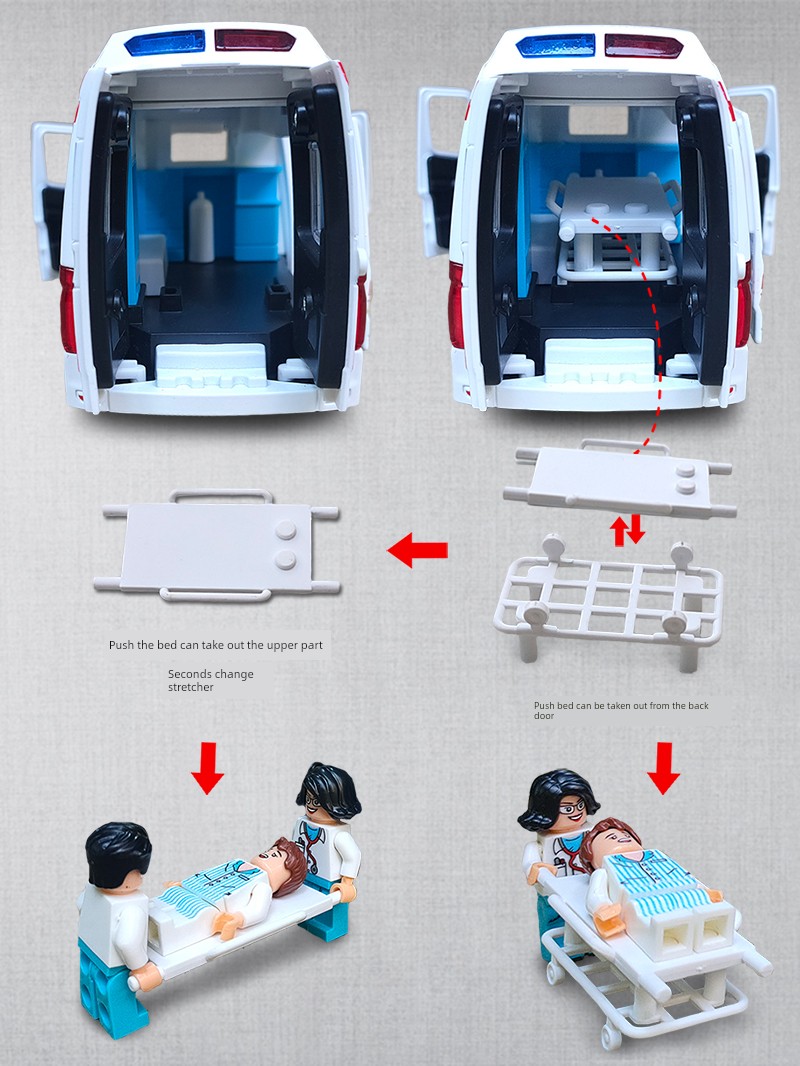 Push the bed can take out the upper part

Seconds change stretcher

Push bed can be taken out from the back door