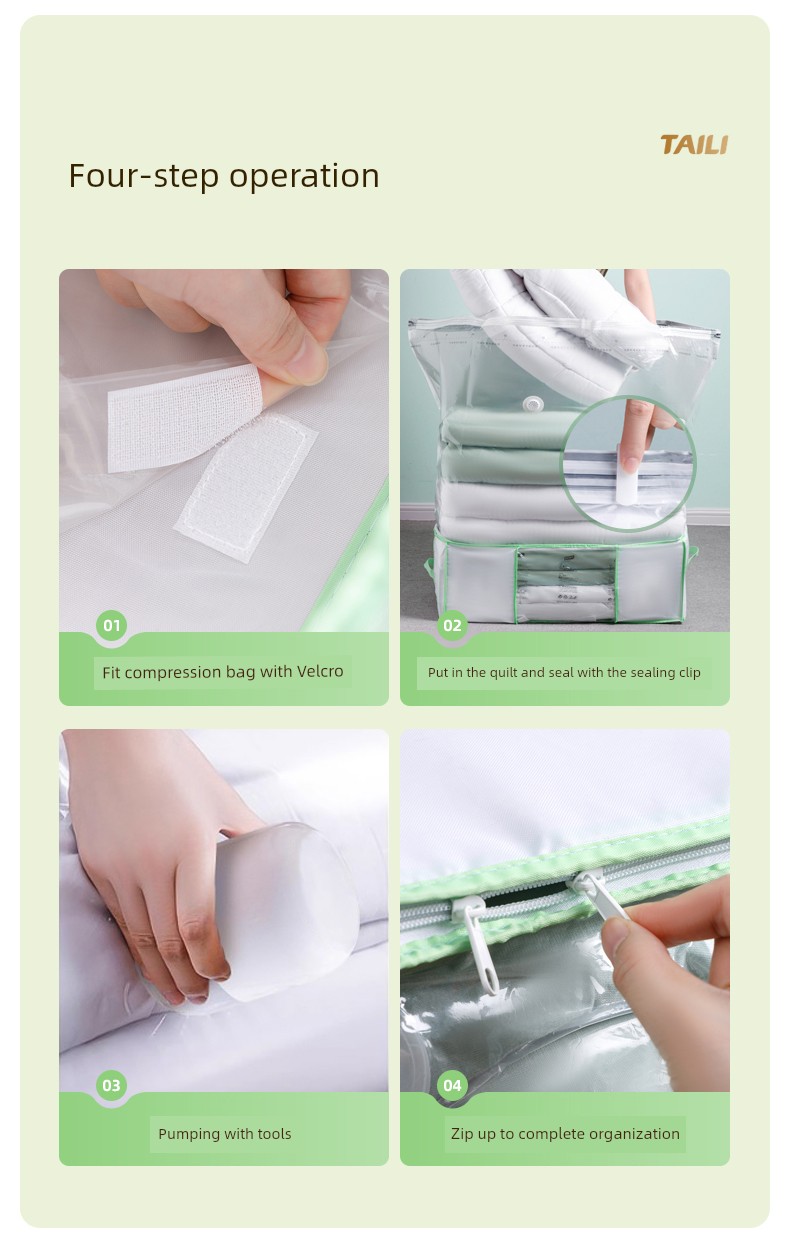 TAILI

Four-step operation

01
Fit compression bag with Velcro

02
Put in the quilt and seal with the sealing clip

03
Pumping with tools

04
Zip up to complete organization