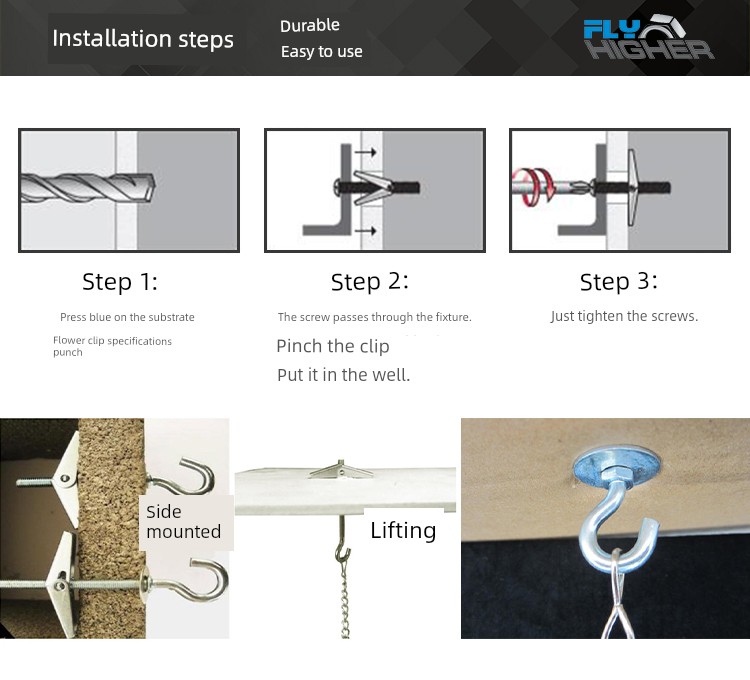 Installation steps

Durable
Easy to use

FLY HIGHER

Step 1:

Press blue on the substrate

Flower clip specifications punch

Step 2:

The screw passes through the fixture.

Pinch the clip

Put it in the well.

Step 3:

Just tighten the screws.

Side mounted

Lifting