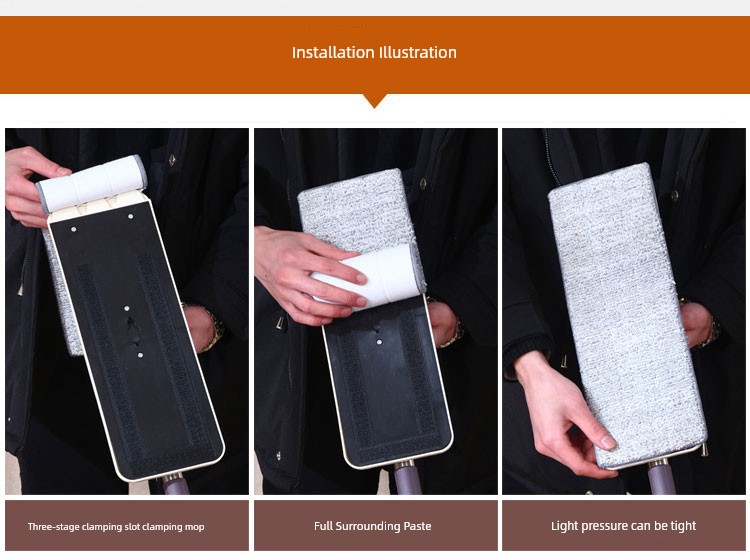 Installation Illustration

Three-stage clamping slot clamping mop

Full Surrounding Paste

Light pressure can be tight