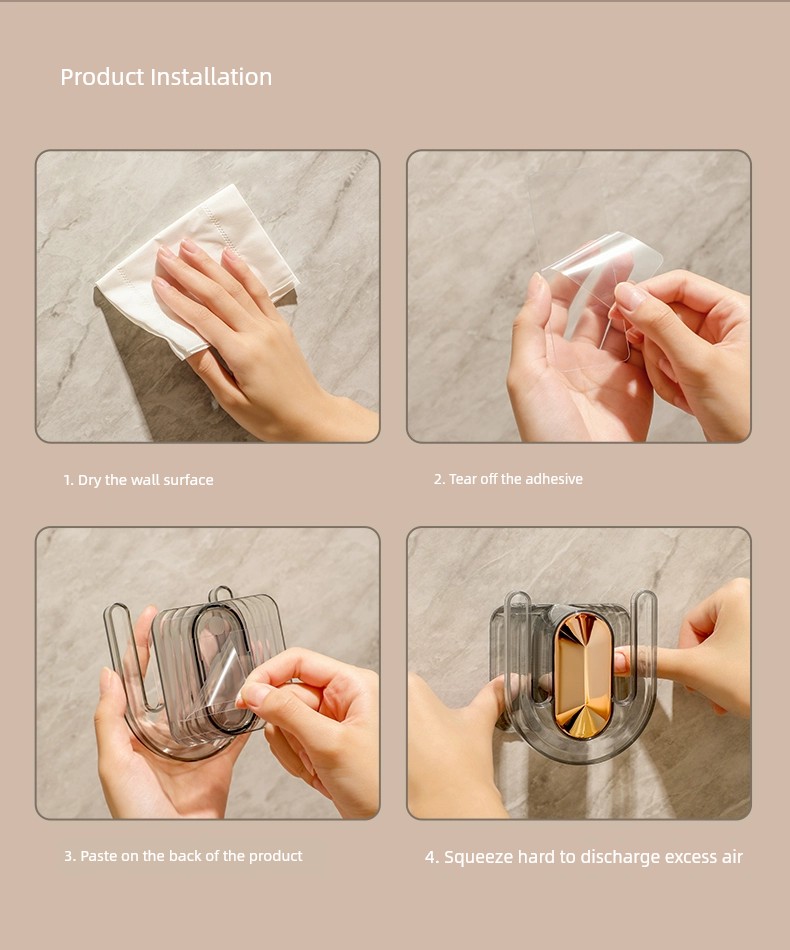 Product Installation

1. Dry the wall surface

2. Tear off the adhesive

3. Paste on the back of the product

4. Squeeze hard to discharge excess air