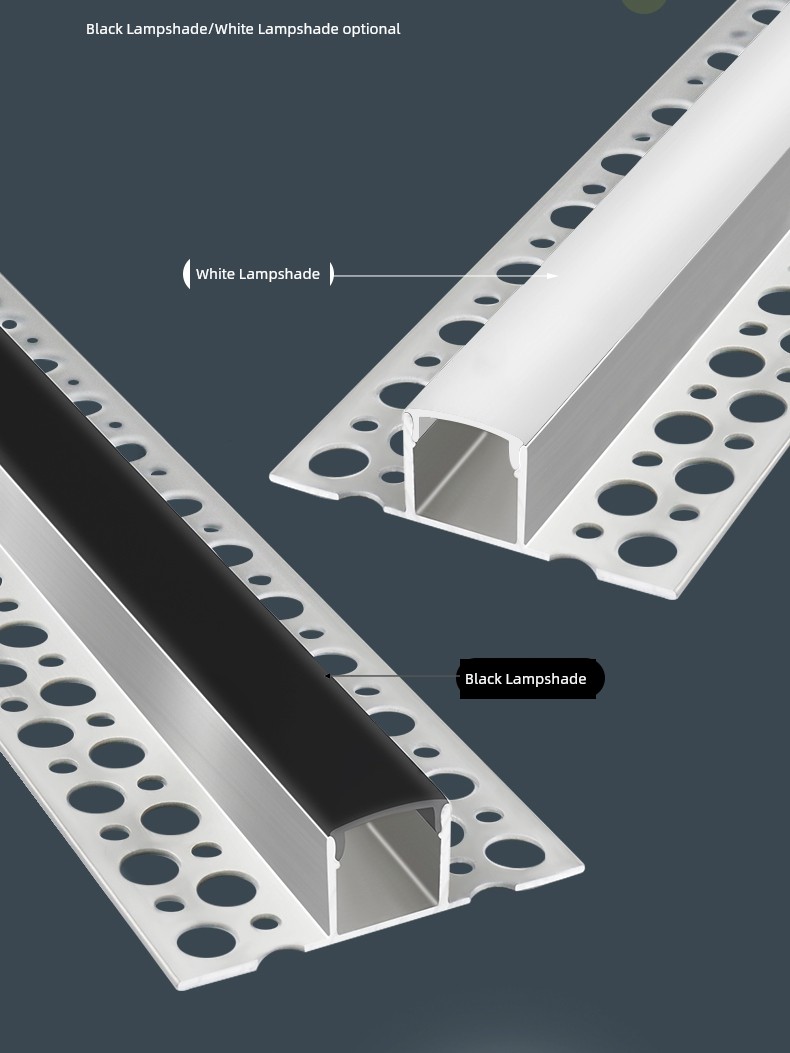 Black Lampshade/White Lampshade optional

White Lampshade

Black Lampshade