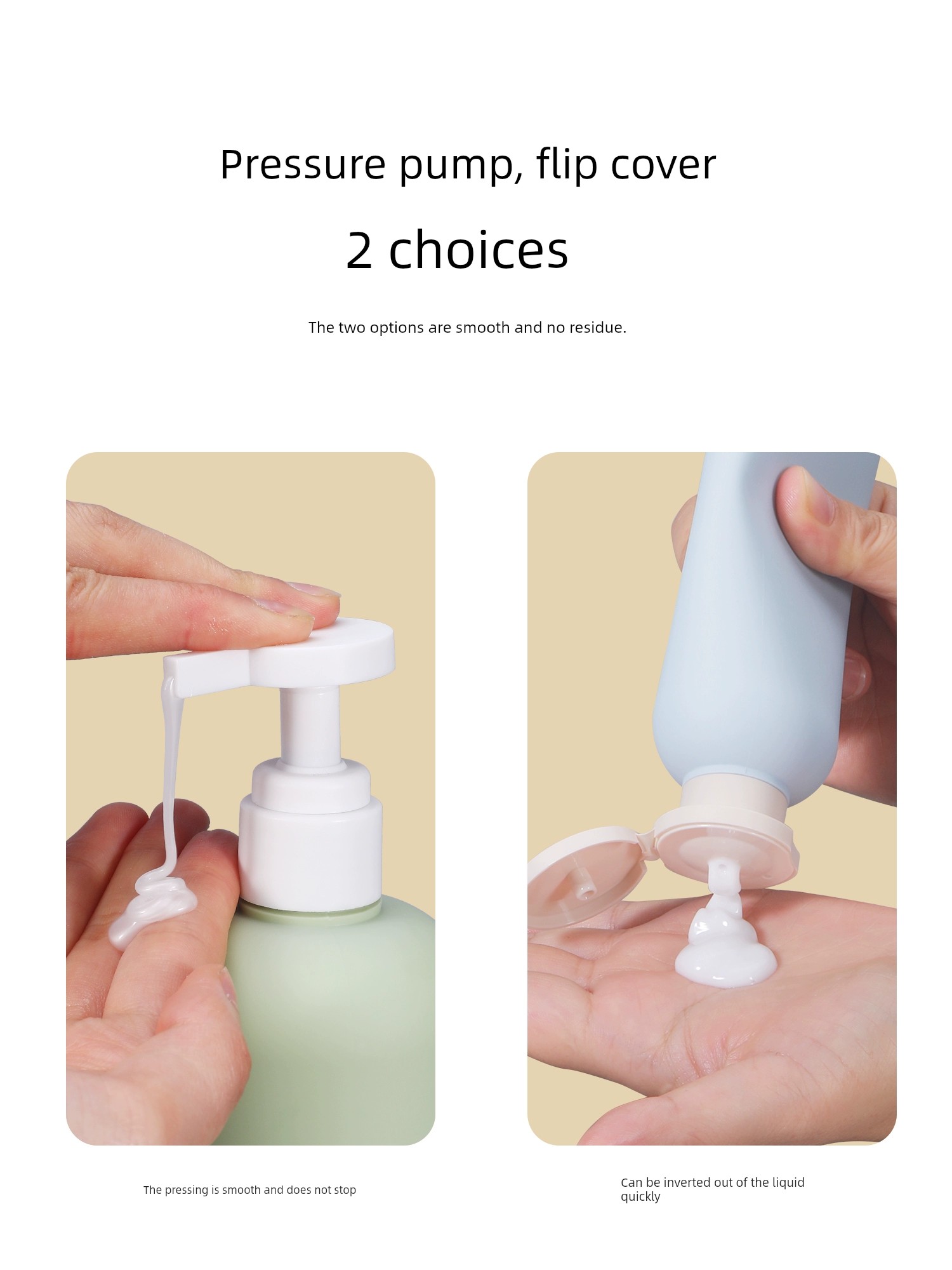 Pressure pump, flip cover

2 choices

The two options are smooth and no residue.

The pressing is smooth and does not stop

Can be inverted out of the liquid quickly