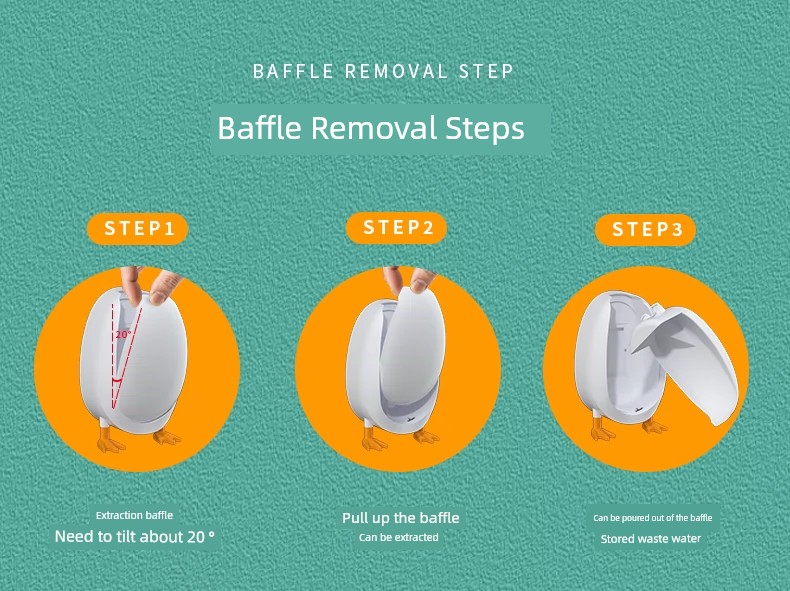 BAFFLE REMOVAL STEP

Baffle Removal Steps

STEP1

20°

Extraction baffle
Need to tilt about 20 °

STEP2

Pull up the baffle
Can be extracted

STEP3

Can be poured out of the baffle
Stored waste water