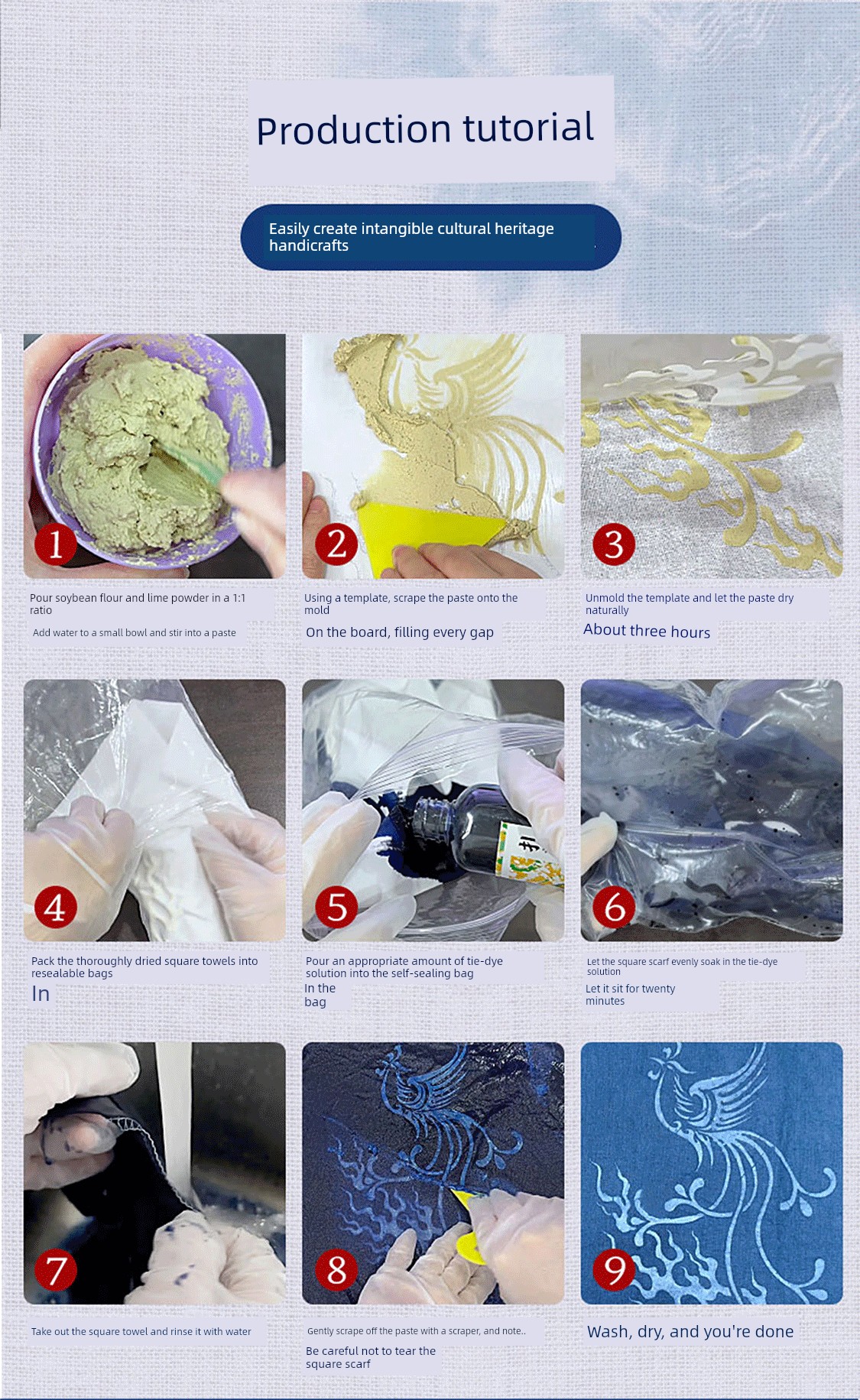 Production tutorial

Easily create intangible cultural heritage handicrafts

1

Pour soybean flour and lime powder in a 1:1 ratio

Add water to a small bowl and stir into a paste

2

Using a template, scrape the paste onto the mold

On the board, filling every gap

3

Unmold the template and let the paste dry naturally

About three hours

4

Pack the thoroughly dried square towels into resealable bags

In

5

Pour an appropriate amount of tie-dye solution into the self-sealing bag

In the bag

6

Let the square scarf evenly soak in the tie-dye solution

Let it sit for twenty minutes

7

Take out the square towel and rinse it with water

8

Gently scrape off the paste with a scraper, and note..

Be careful not to tear the square scarf

9

Wash, dry, and you're done