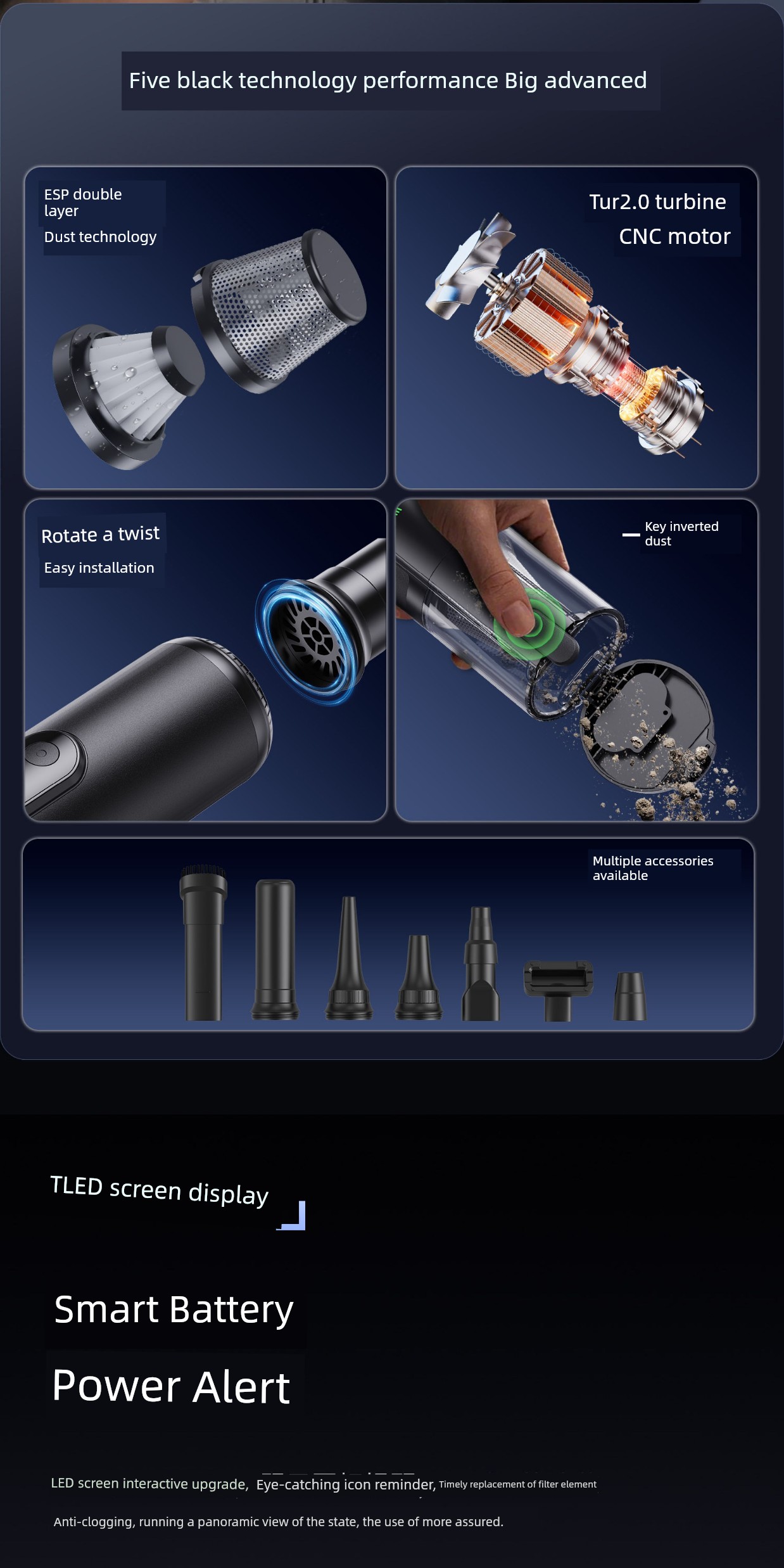 Five black technology performance Big advanced

ESP double layer

Dust technology

Tur2.0 turbine

CNC motor

Rotate a twist

Easy installation

Key inverted dust

Multiple accessories available

TLED screen display

Smart Battery

Power Alert

LED screen interactive upgrade, Eye-catching icon reminder, Timely replacement of filter element

Anti-clogging, running a panoramic view of the state, the use of more assured.