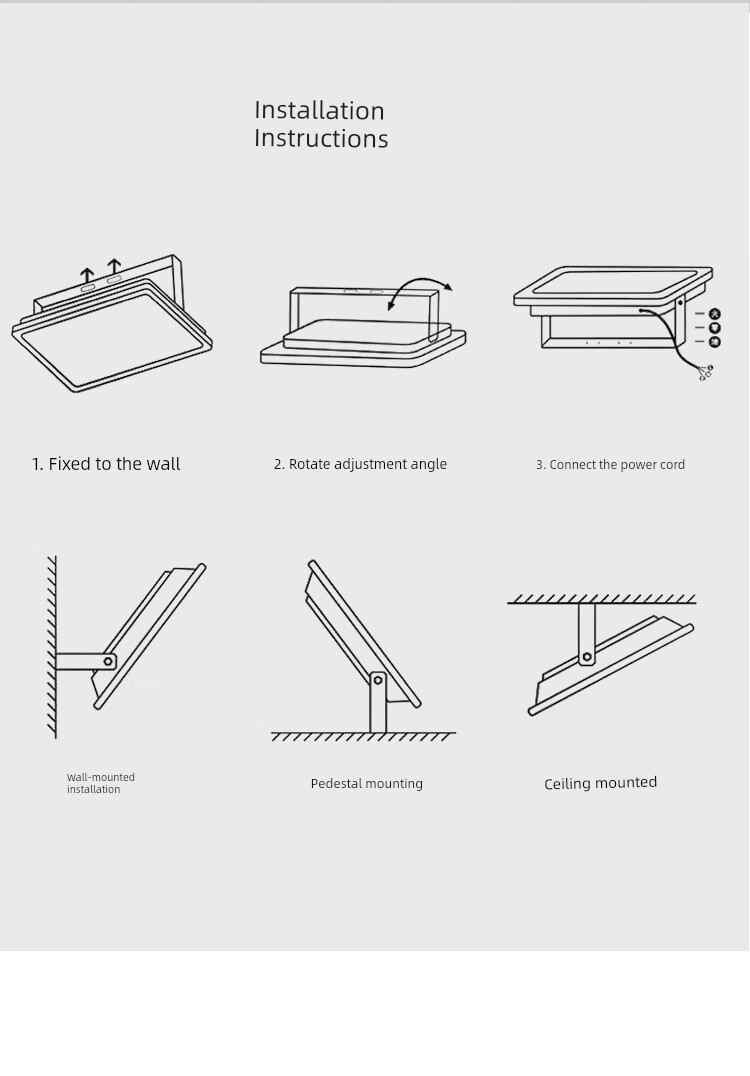 Installation Instructions

1. Fixed to the wall

2. Rotate adjustment angle

3. Connect the power cord

Wall-mounted installation

Pedestal mounting

Ceiling mounted