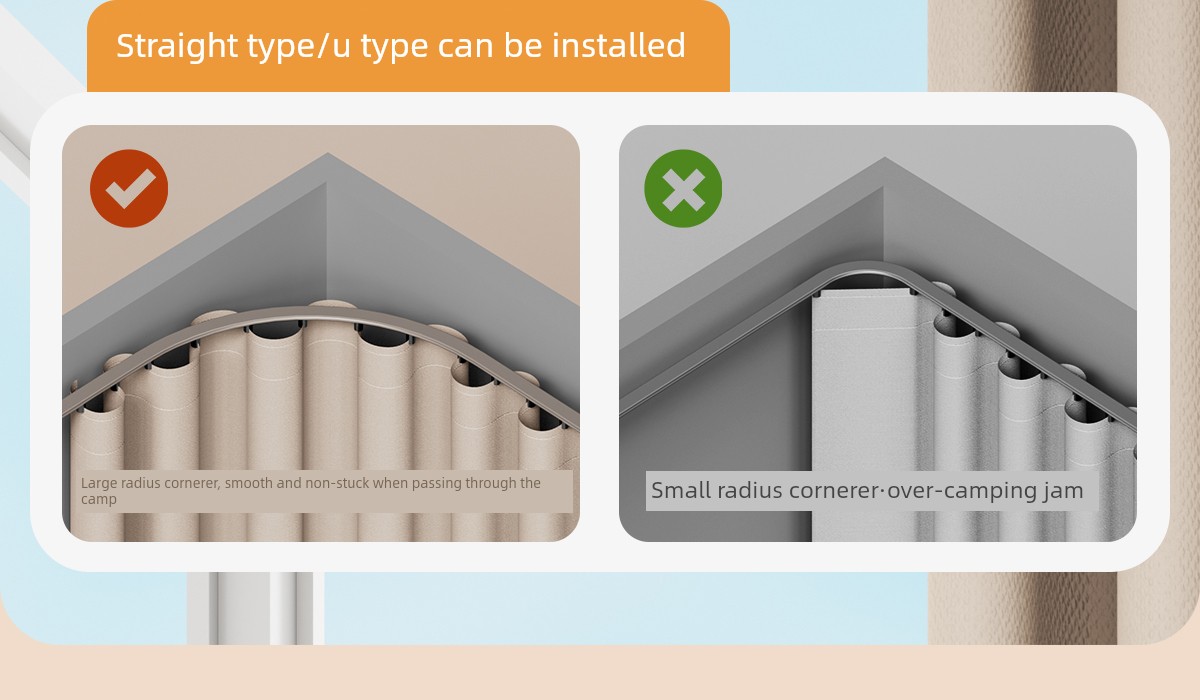 Straight type/u type can be installed

Large radius cornerer, smooth and non-stuck when passing through the camp

Small radius cornerer·over-camping jam