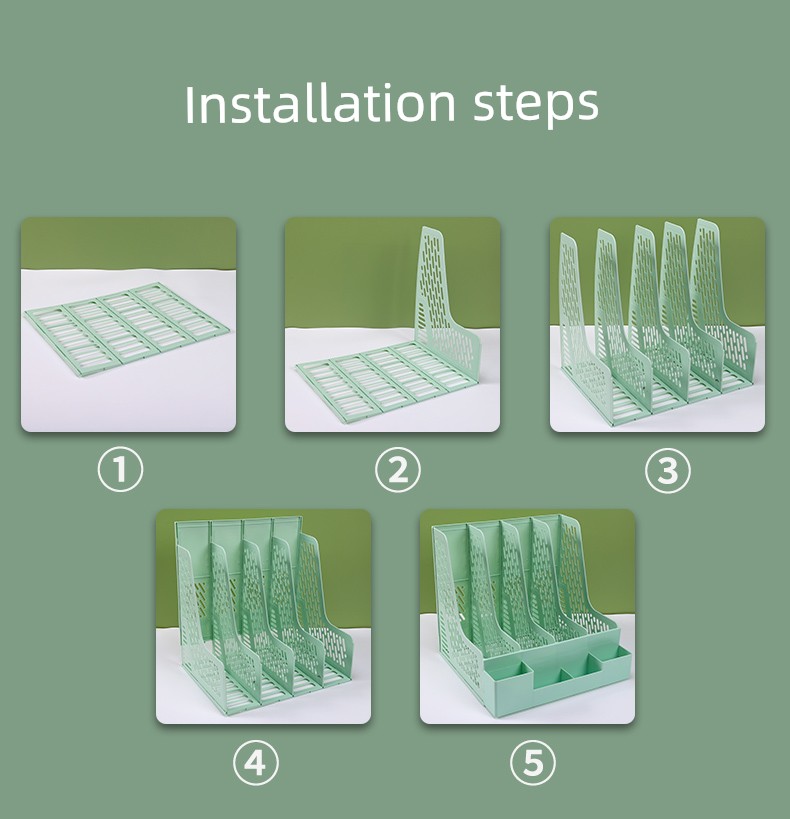 Installation steps

①

②

③

④

⑤