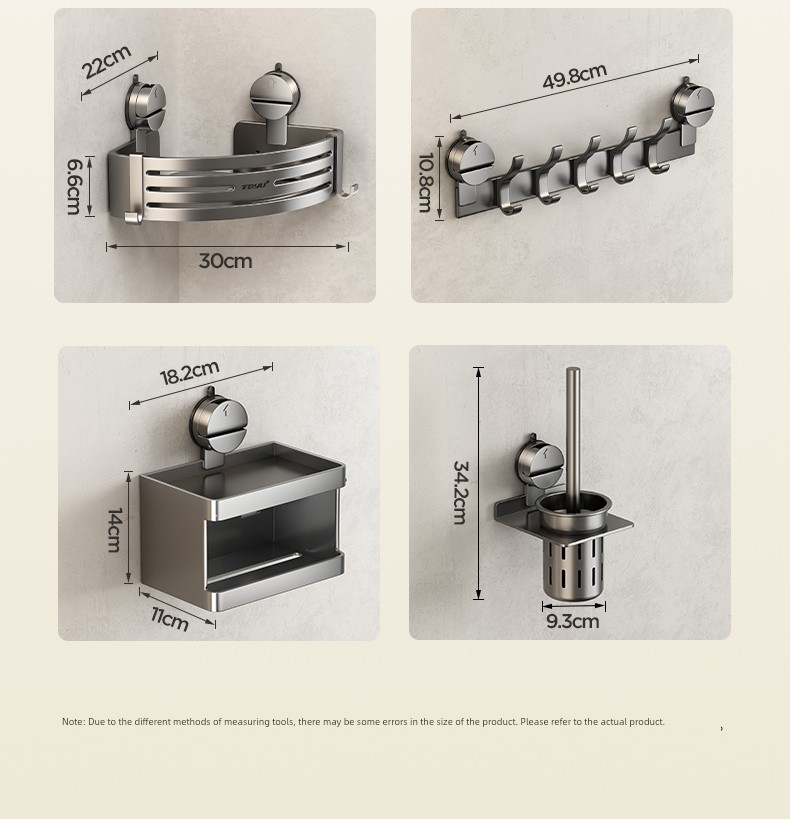 22cm

6.6cm

TAYU

30cm

49.8cm

10.8cm

18.2cm

14cm

11cm

34.2cm

9.3cm

Note: Due to the different methods of measuring tools, there may be some errors in the size of the product. Please refer to the actual product.