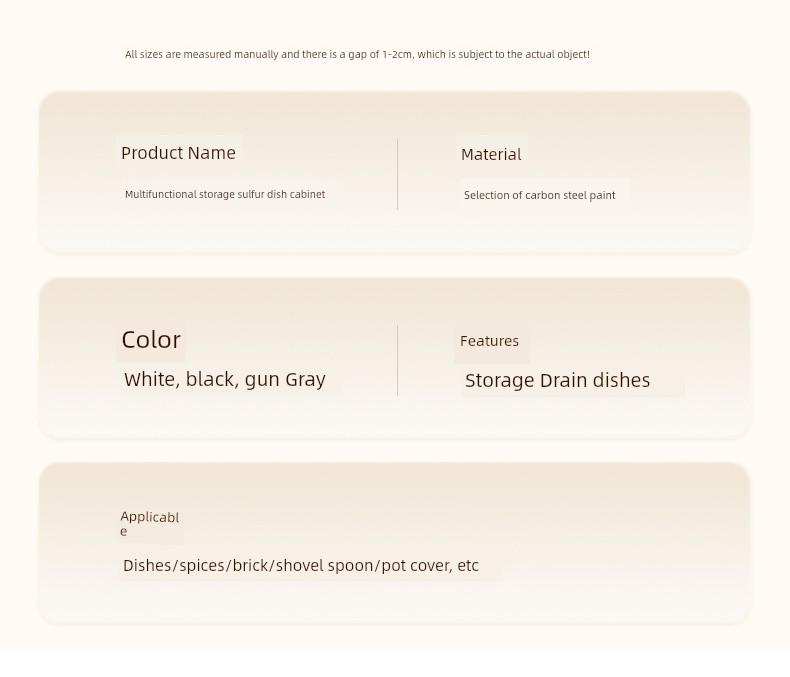 All sizes are measured manually and there is a gap of 1-2cm, which is subject to the actual object!

Product Name

Multifunctional storage sulfur dish cabinet

Material

Selection of carbon steel paint

Color

White, black, gun Gray

Features

Storage Drain dishes

Applicable

Dishes/spices/brick/shovel spoon/pot cover, etc