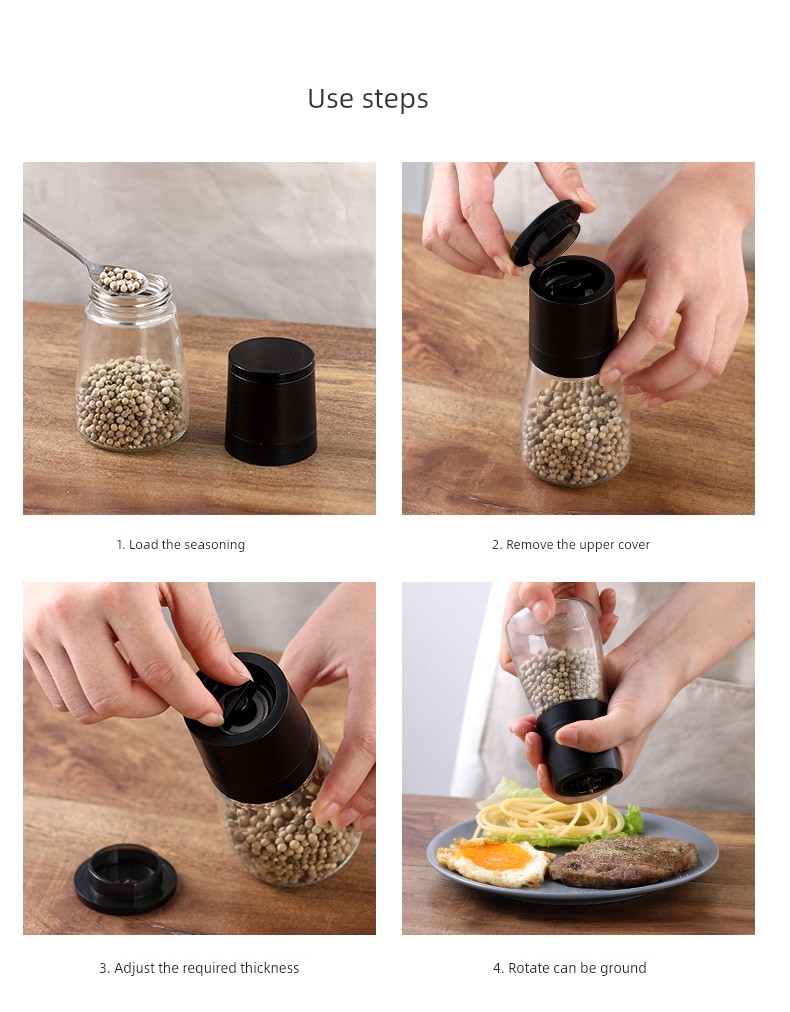 Use steps

1. Load the seasoning

2. Remove the upper cover

3. Adjust the required thickness

4. Rotate can be ground