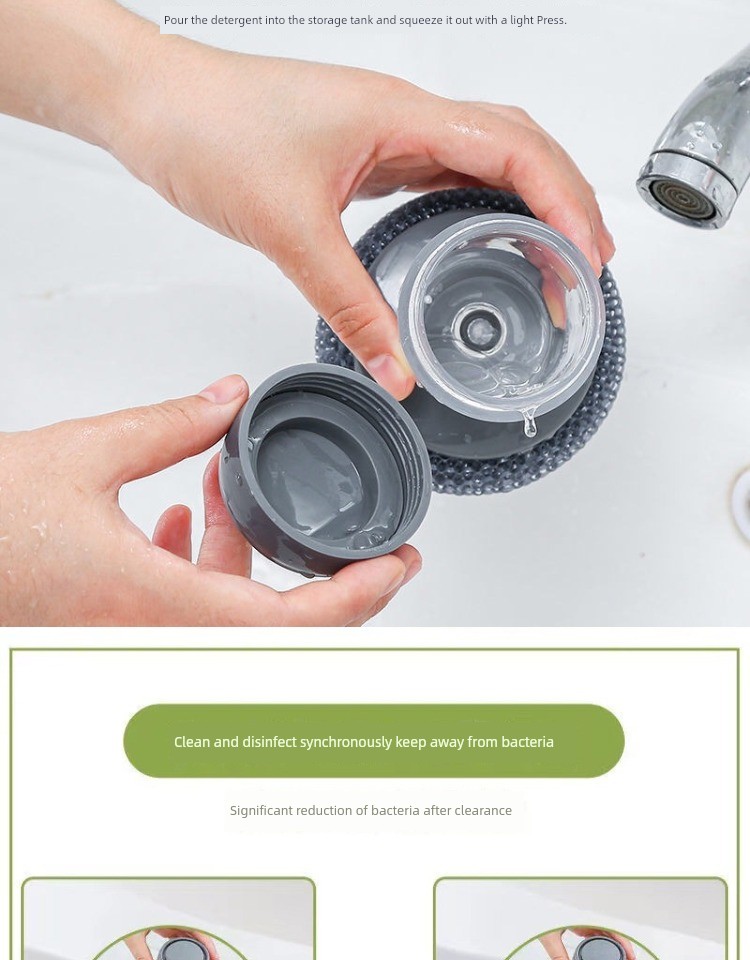 Pour the detergent into the storage tank and squeeze it out with a light Press.

Clean and disinfect synchronously keep away from bacteria

Significant reduction of bacteria after clearance