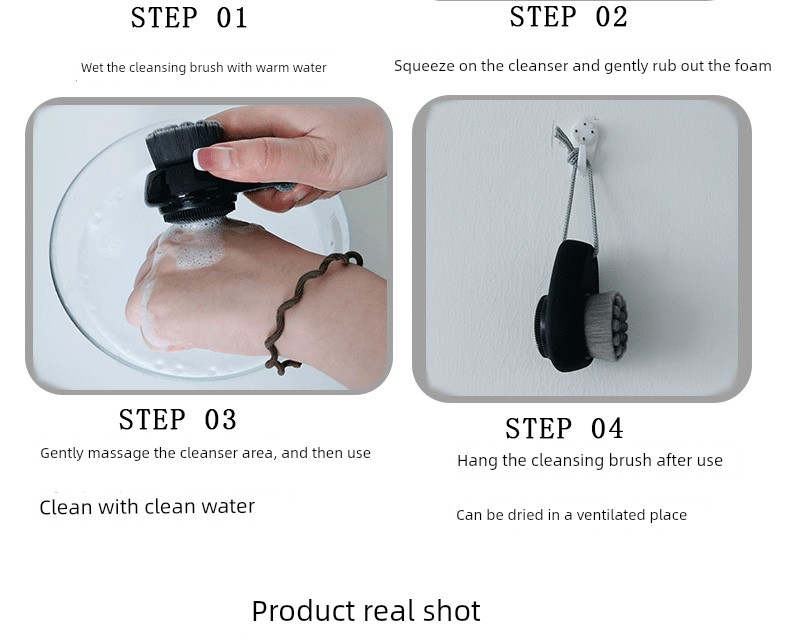 STEP 01

Wet the cleansing brush with warm water

STEP 02

Squeeze on the cleanser and gently rub out the foam

STEP 03

Gently massage the cleanser area, and then use

Clean with clean water

STEP 04

Hang the cleansing brush after use

Can be dried in a ventilated place

Product real shot