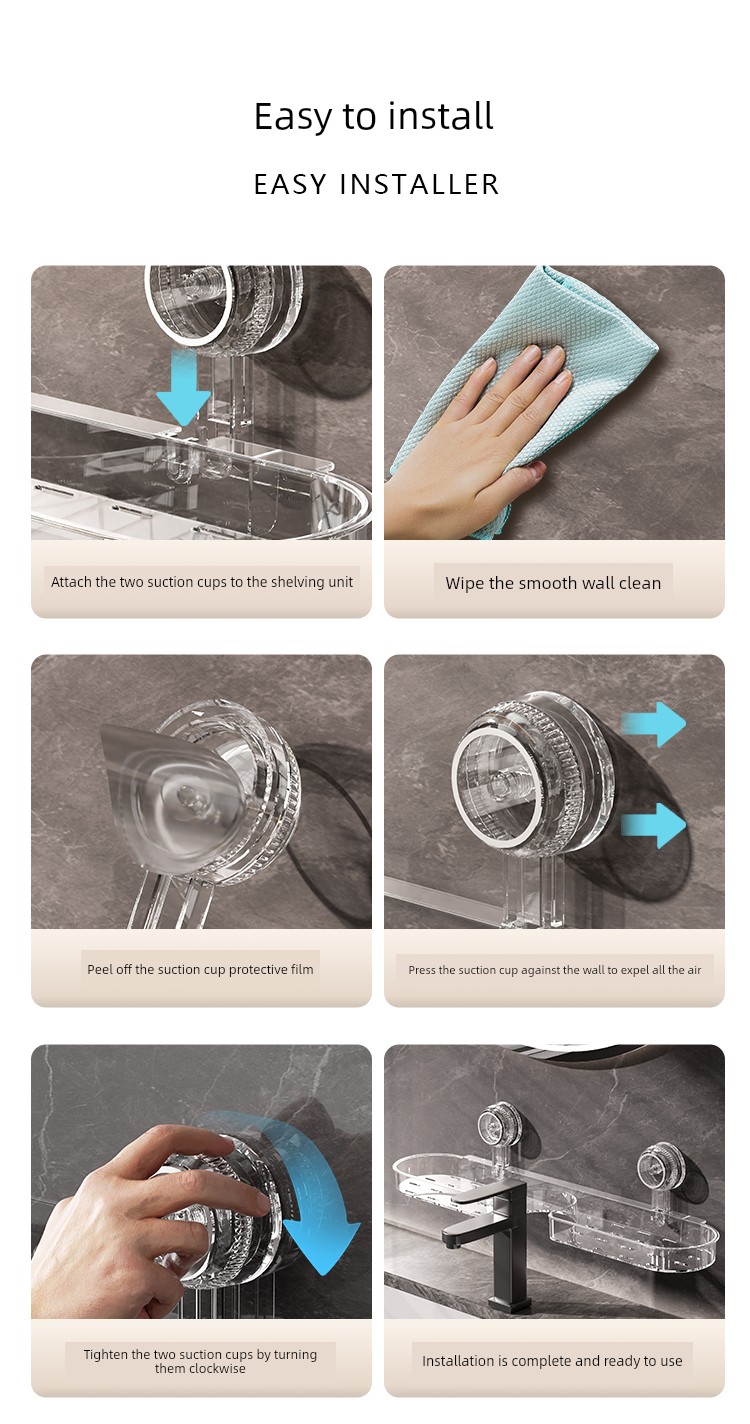 Easy to install

EASY INSTALLER

Attach the two suction cups to the shelving unit

Wipe the smooth wall clean

Peel off the suction cup protective film

Press the suction cup against the wall to expel all the air

Tighten the two suction cups by turning them clockwise

Installation is complete and ready to use