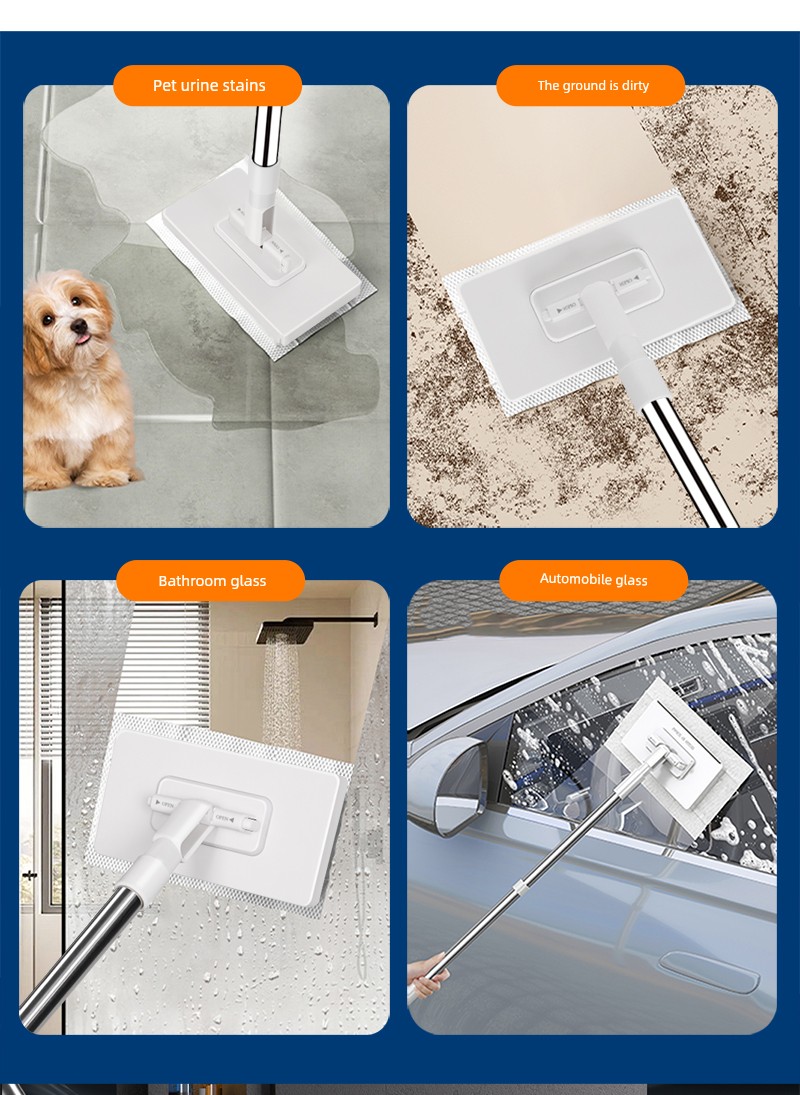 Pet urine stains

The ground is dirty

Bathroom glass

Automobile glass