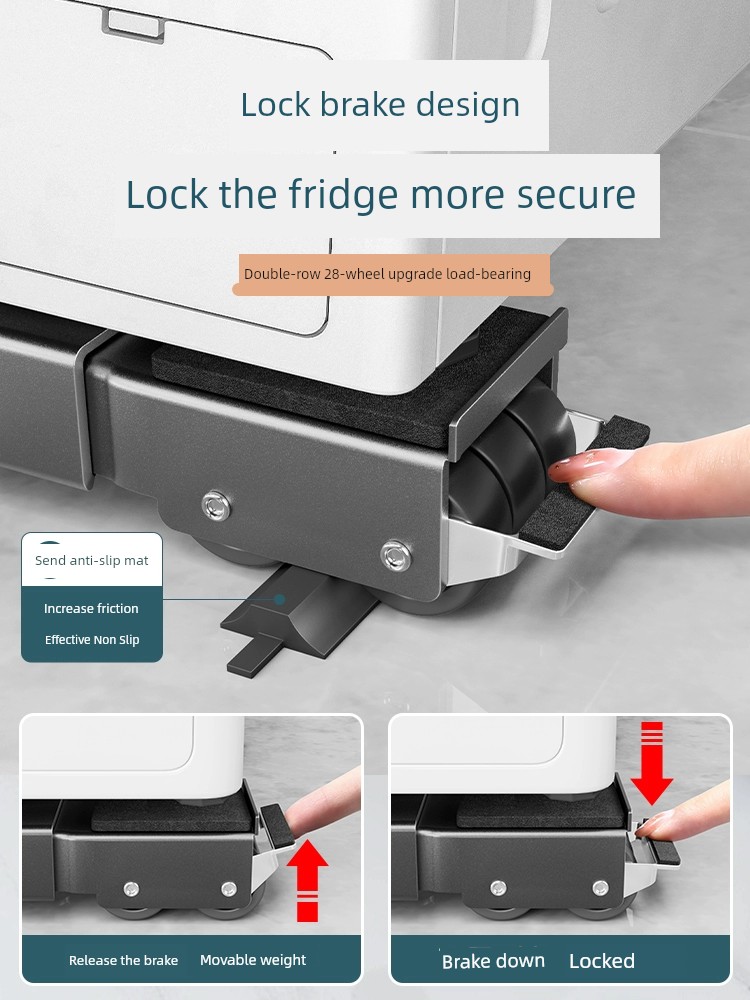 Lock brake design

Lock the fridge more secure

Double-row 28-wheel upgrade load-bearing

Send anti-slip mat

Increase friction

Effective Non Slip

Release the brake Movable weight

Brake down Locked