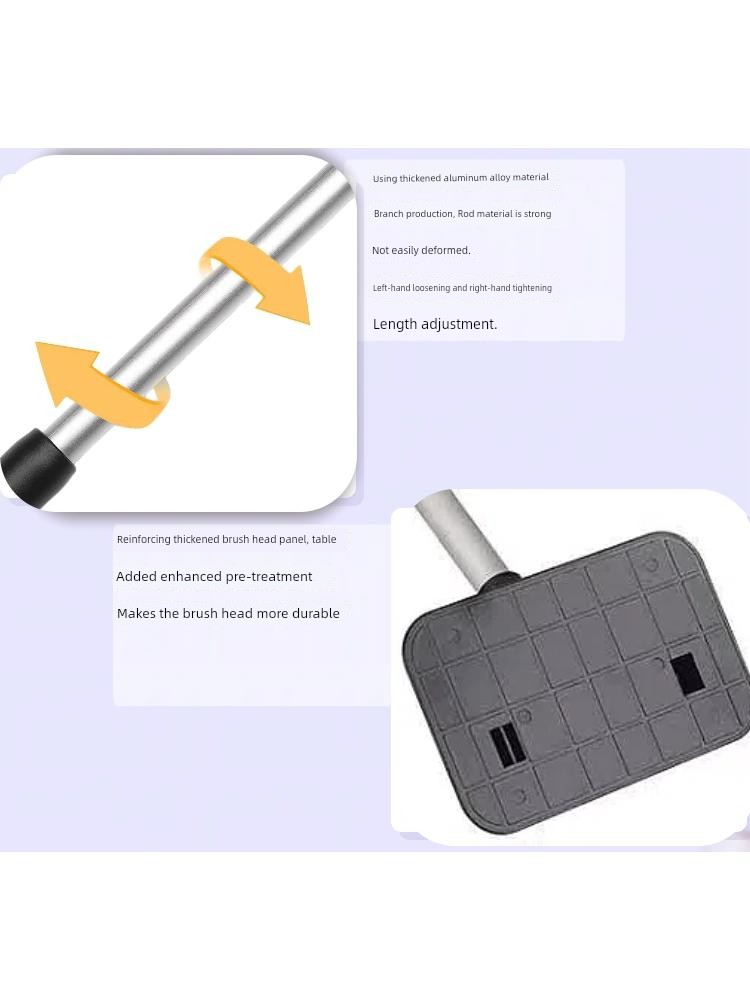 Using thickened aluminum alloy material

Branch production, Rod material is strong

Not easily deformed.

Left-hand loosening and right-hand tightening

Length adjustment.

Reinforcing thickened brush head panel, table

Added enhanced pre-treatment

Makes the brush head more durable