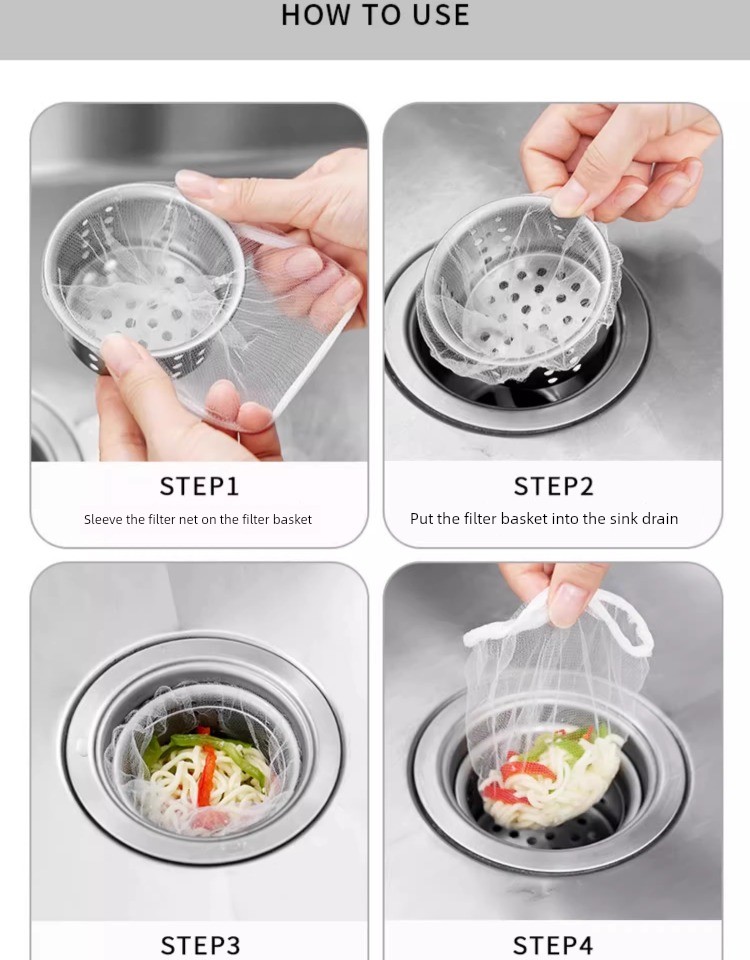 HOW TO USE

STEP1

Sleeve the filter net on the filter basket

STEP2

Put the filter basket into the sink drain

STEP3

STEP4