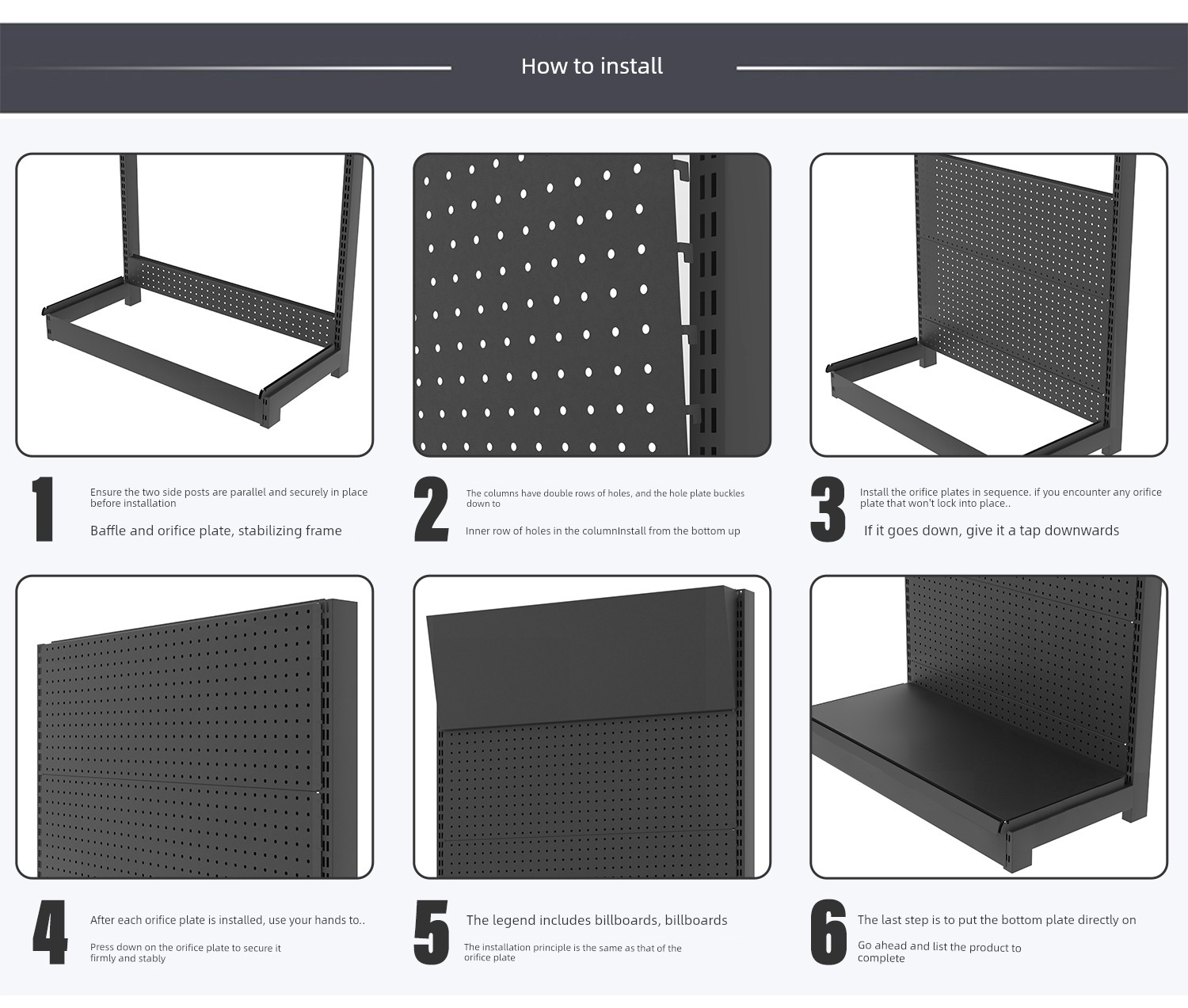 How to install

1

Ensure the two side posts are parallel and securely in place before installation

Baffle and orifice plate, stabilizing frame

2

The columns have double rows of holes, and the hole plate buckles down to

Inner row of holes in the columnInstall from the bottom up

3

Install the orifice plates in sequence. if you encounter any orifice plate that won't lock into place..

If it goes down, give it a tap downwards

4

After each orifice plate is installed, use your hands to..

Press down on the orifice plate to secure it firmly and stably

5

The legend includes billboards, billboards

The installation principle is the same as that of the orifice plate

6

The last step is to put the bottom plate directly on

Go ahead and list the product to complete