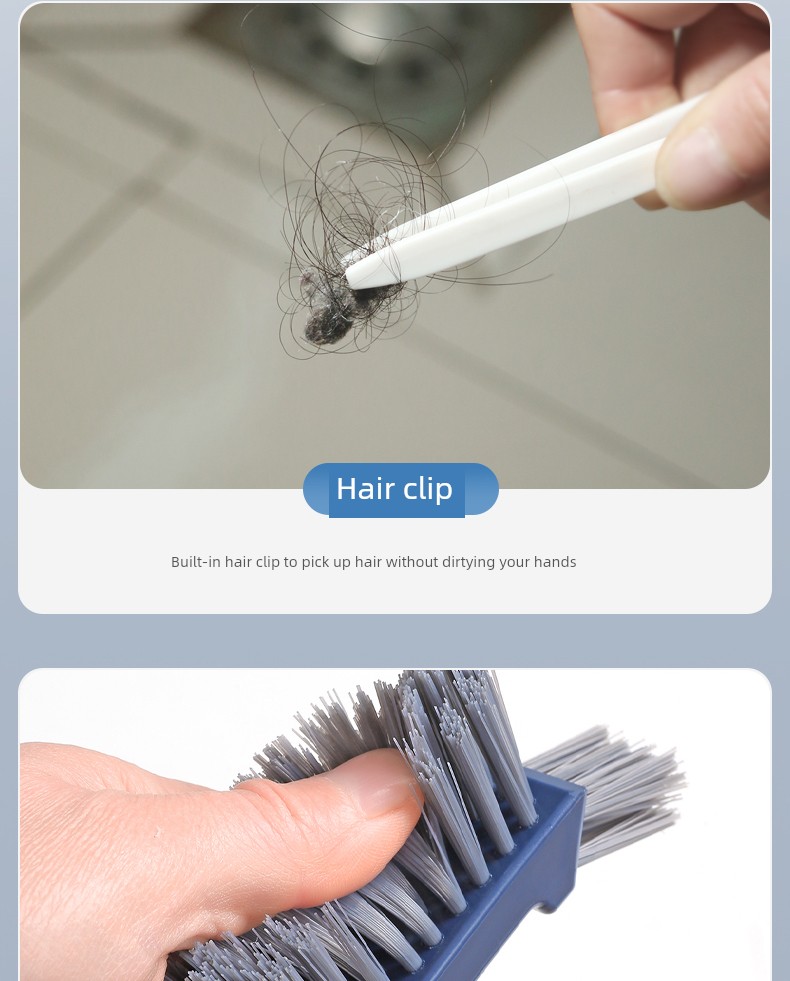 Hair clip

Built-in hair clip to pick up hair without dirtying your hands