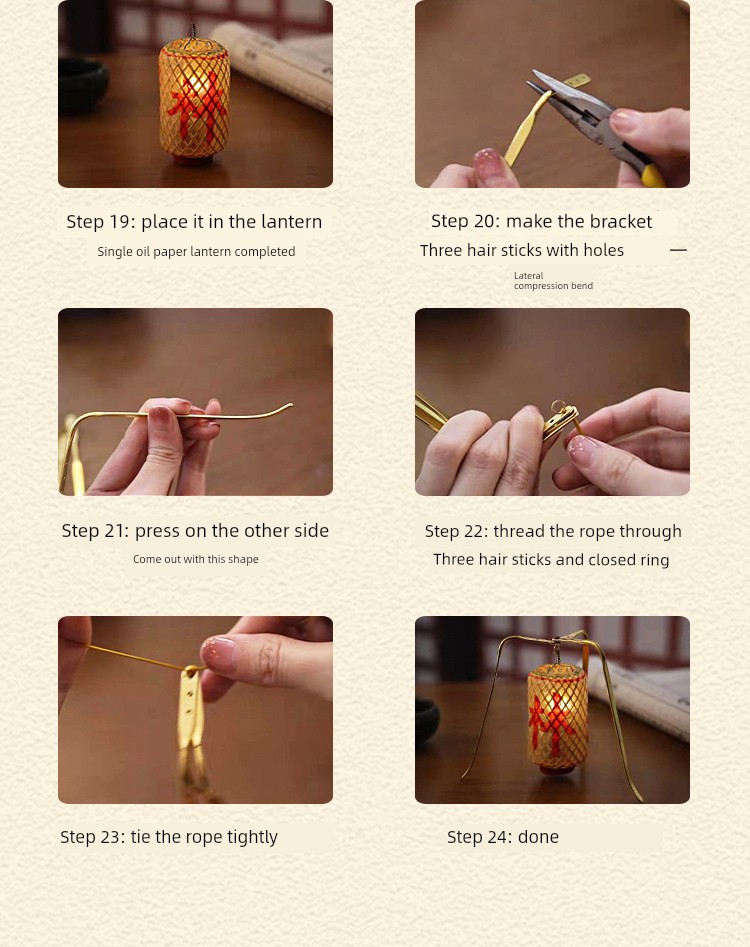 Step 19: place it in the lantern

Single oil paper lantern completed

Step 20: make the bracket

Three hair sticks with holes —

Lateral compression bend

Step 21: press on the other side

Come out with this shape

Step 22: thread the rope through

Three hair sticks and closed ring

Step 23: tie the rope tightly

Step 24: done