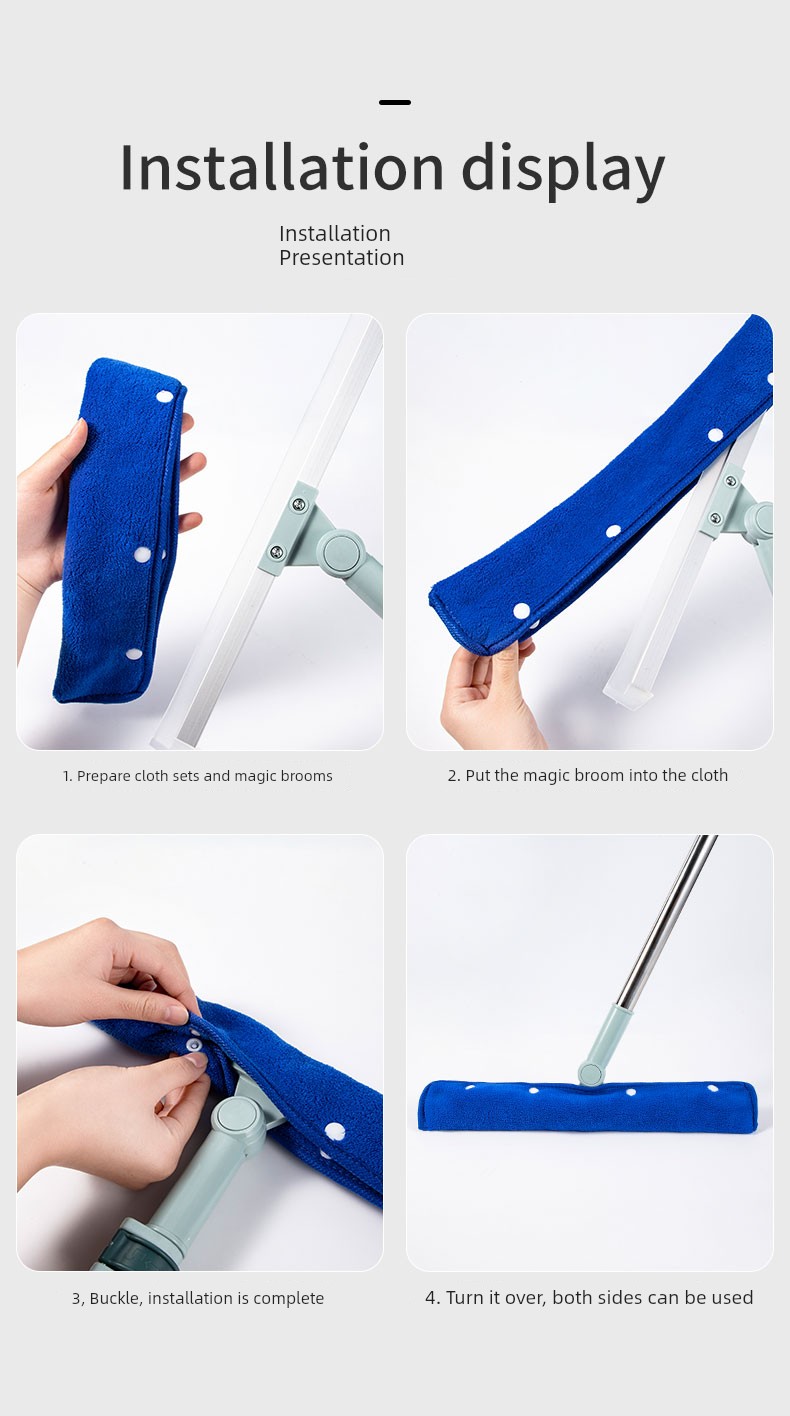 Installation display

Installation
Presentation

1. Prepare cloth sets and magic brooms

2. Put the magic broom into the cloth

3, Buckle, installation is complete

4. Turn it over, both sides can be used