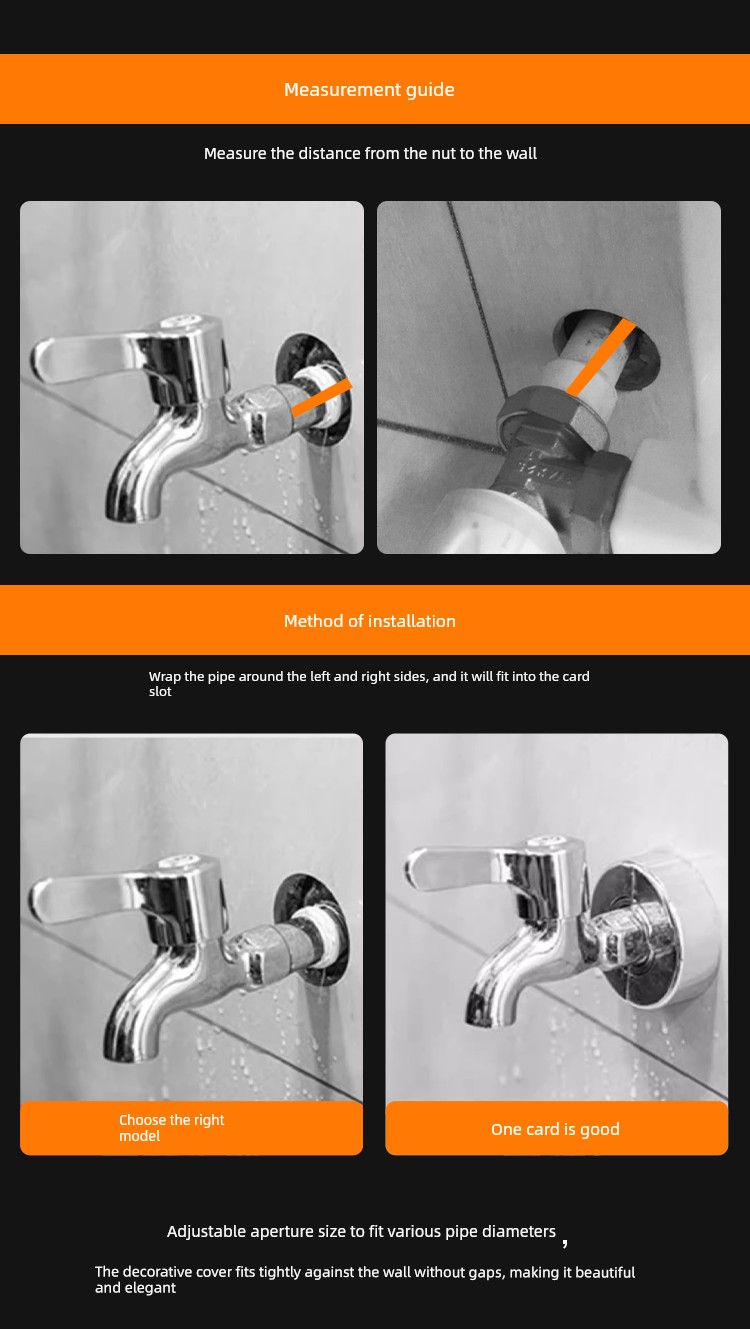 Measurement guide

Measure the distance from the nut to the wall

Method of installation

Wrap the pipe around the left and right sides, and it will fit into the card slot

Choose the right model

One card is good

Adjustable aperture size to fit various pipe diameters ,

The decorative cover fits tightly against the wall without gaps, making it beautiful and elegant