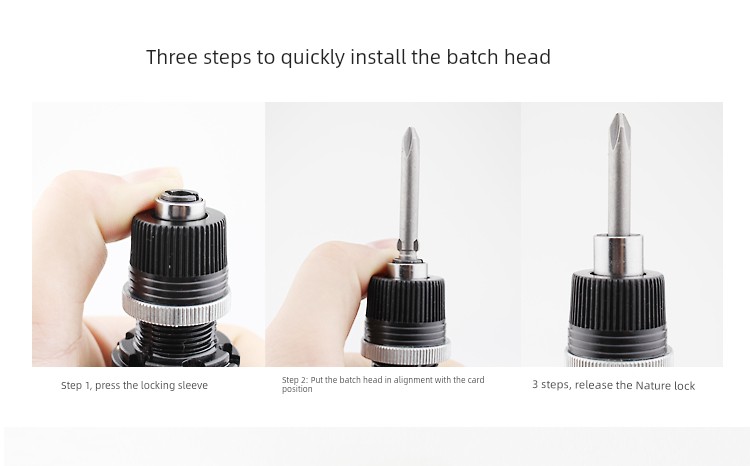 Three steps to quickly install the batch head

Step 1, press the locking sleeve

Step 2: Put the batch head in alignment with the card position

3 steps, release the Nature lock