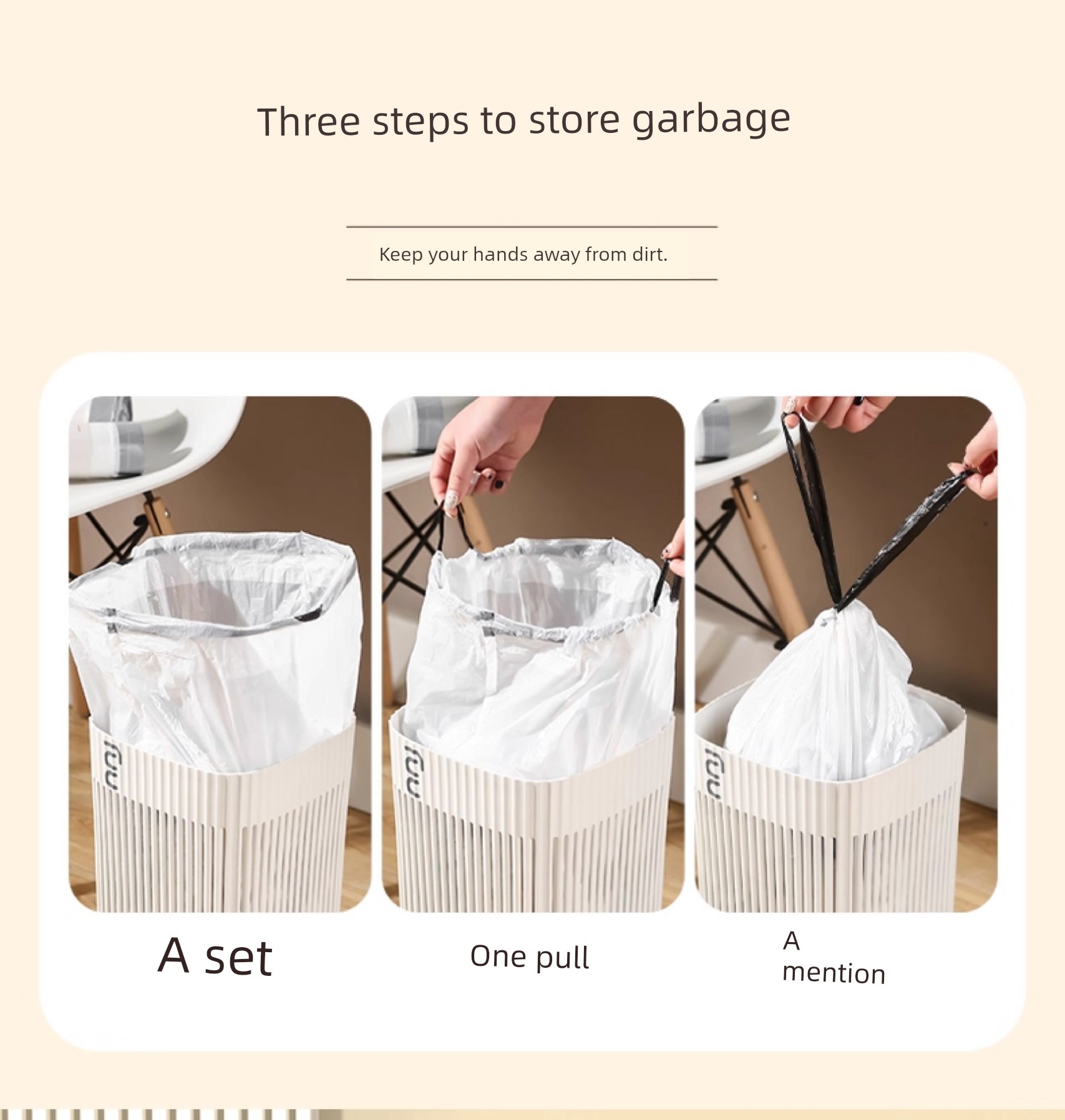 Three steps to store garbage

Keep your hands away from dirt.

fuu

fuu

fuu

A set

One pull

A mention