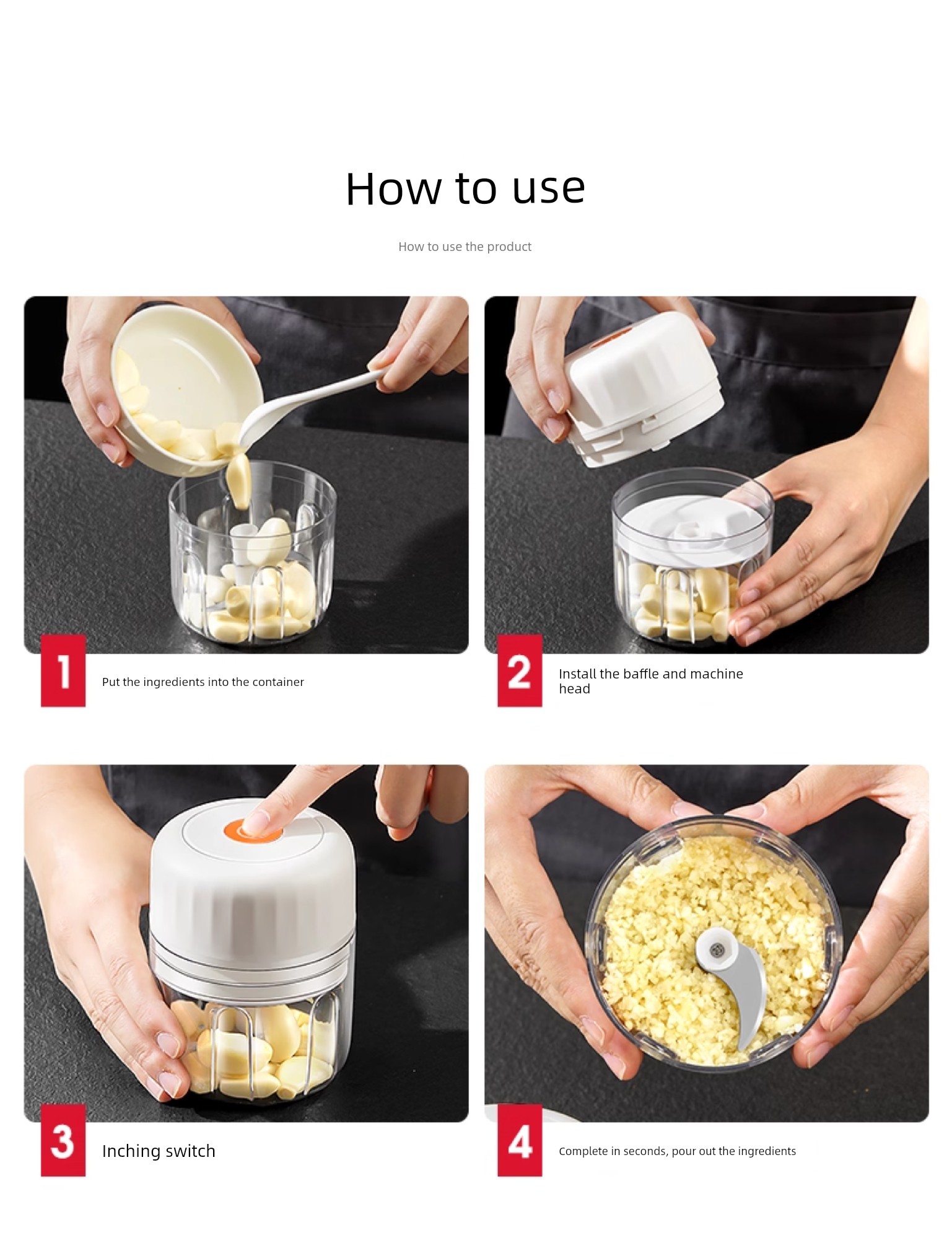 How to use

How to use the product

1

Put the ingredients into the container

2

Install the baffle and machine head

3

Inching switch

4

Complete in seconds, pour out the ingredients