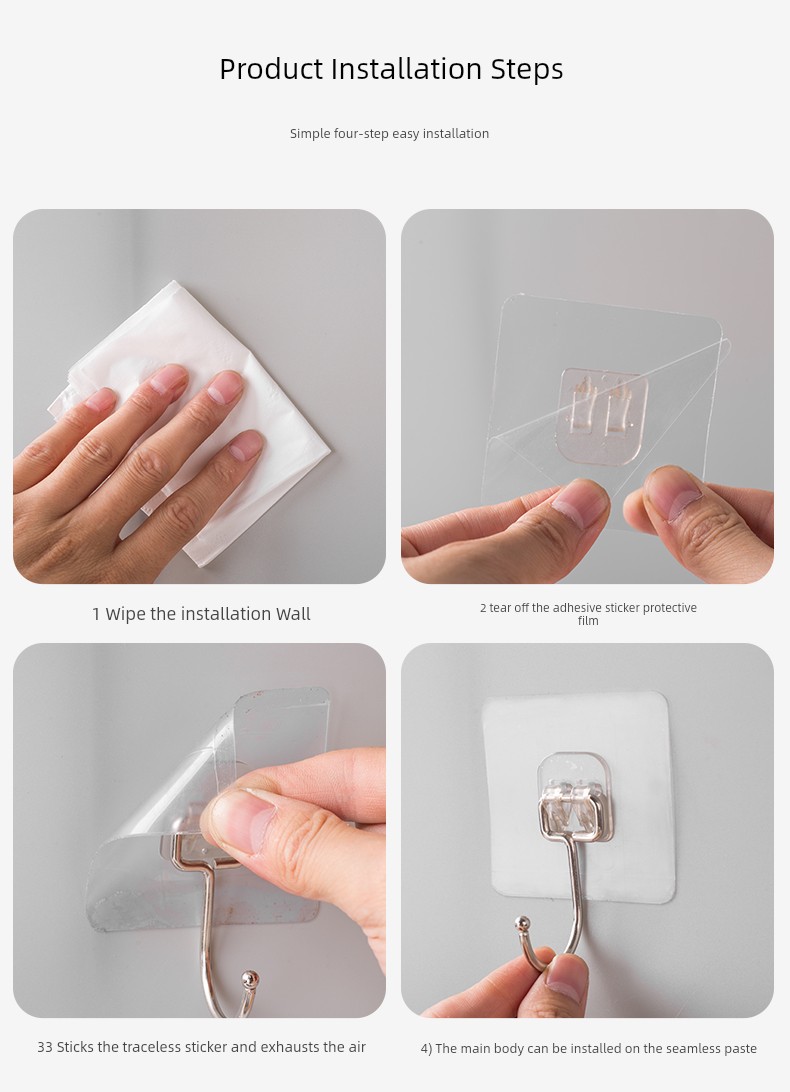 Product Installation Steps

Simple four-step easy installation

1 Wipe the installation Wall

2 tear off the adhesive sticker protective film

33 Sticks the traceless sticker and exhausts the air

4) The main body can be installed on the seamless paste