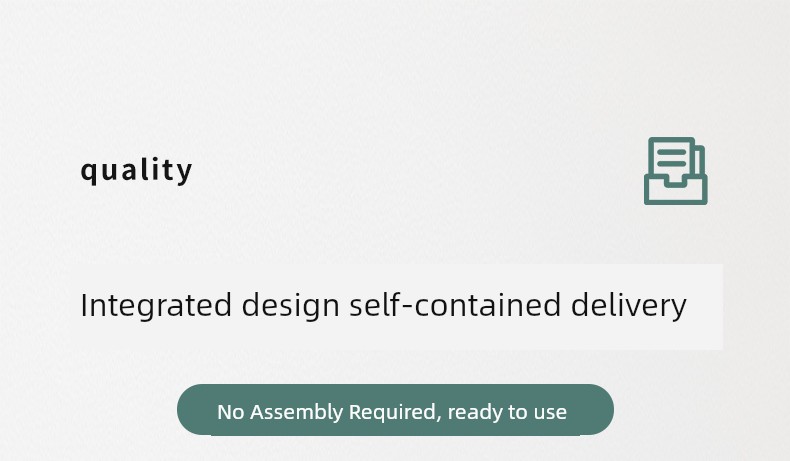 quality

Integrated design self-contained delivery

No Assembly Required, ready to use