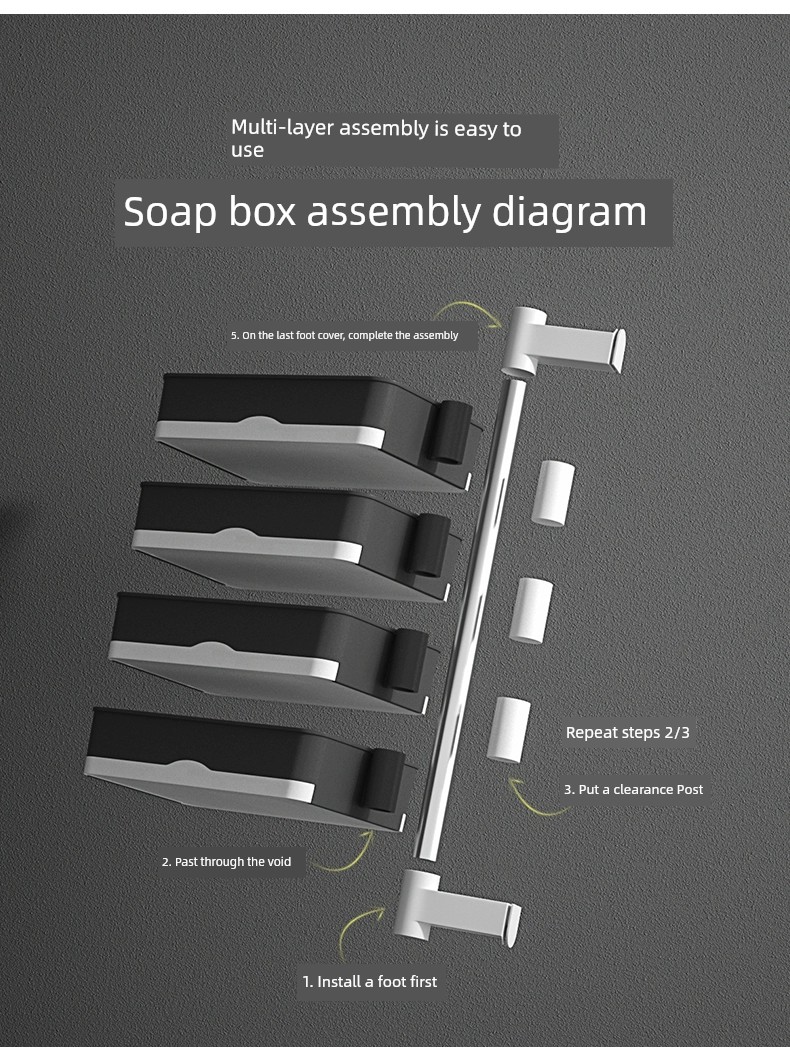 Multi-layer assembly is easy to use

Soap box assembly diagram

5. On the last foot cover, complete the assembly

Repeat steps 2/3

3. Put a clearance Post

2. Past through the void

1. Install a foot first