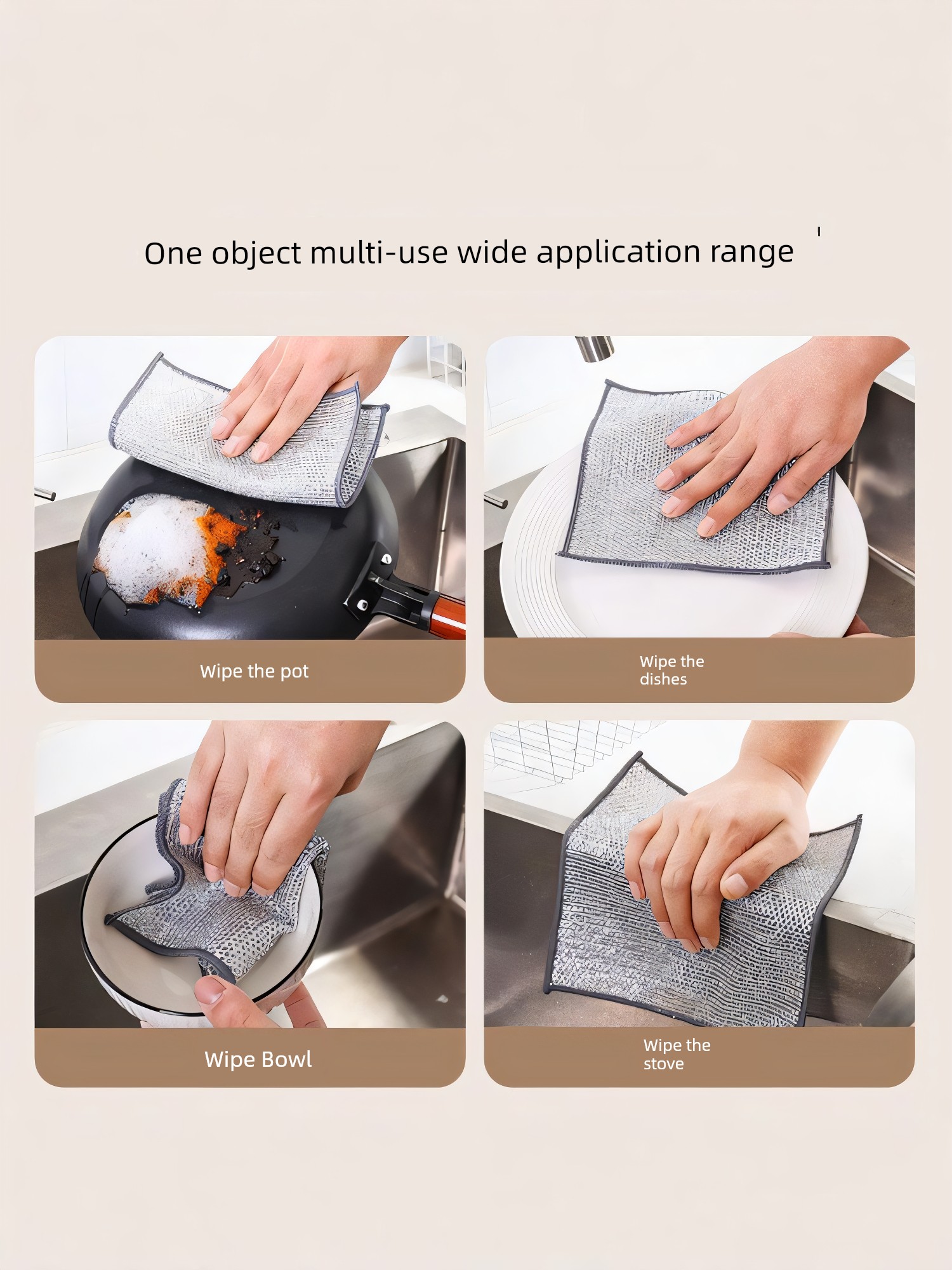 One object multi-use wide application range

Wipe the pot

Wipe the dishes

Wipe Bowl

Wipe the stove