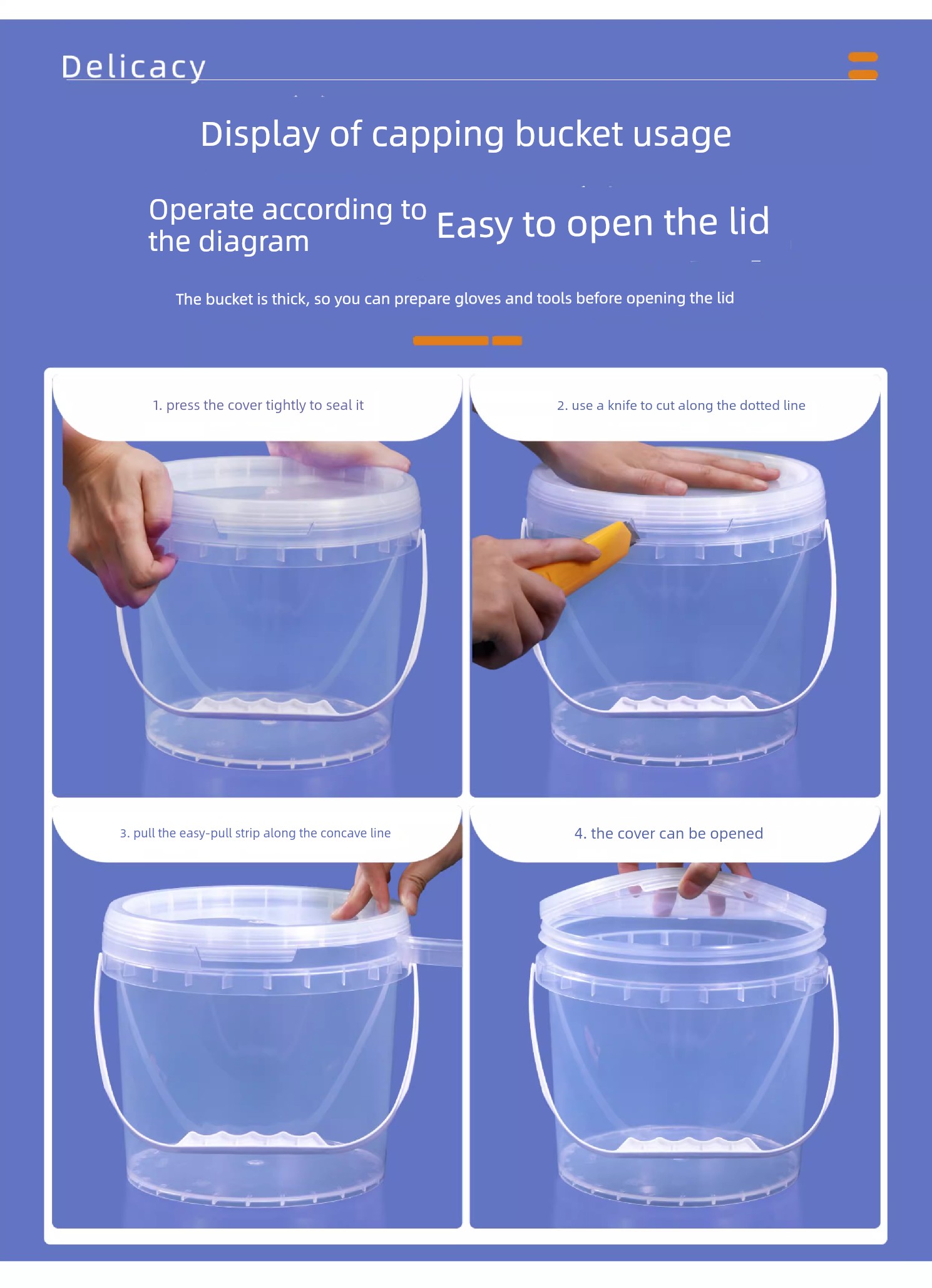 Delicacy

Display of capping bucket usage

Operate according to the diagram

Easy to open the lid

The bucket is thick, so you can prepare gloves and tools before opening the lid

1. press the cover tightly to seal it

2. use a knife to cut along the dotted line

3. pull the easy-pull strip along the concave line

4. the cover can be opened